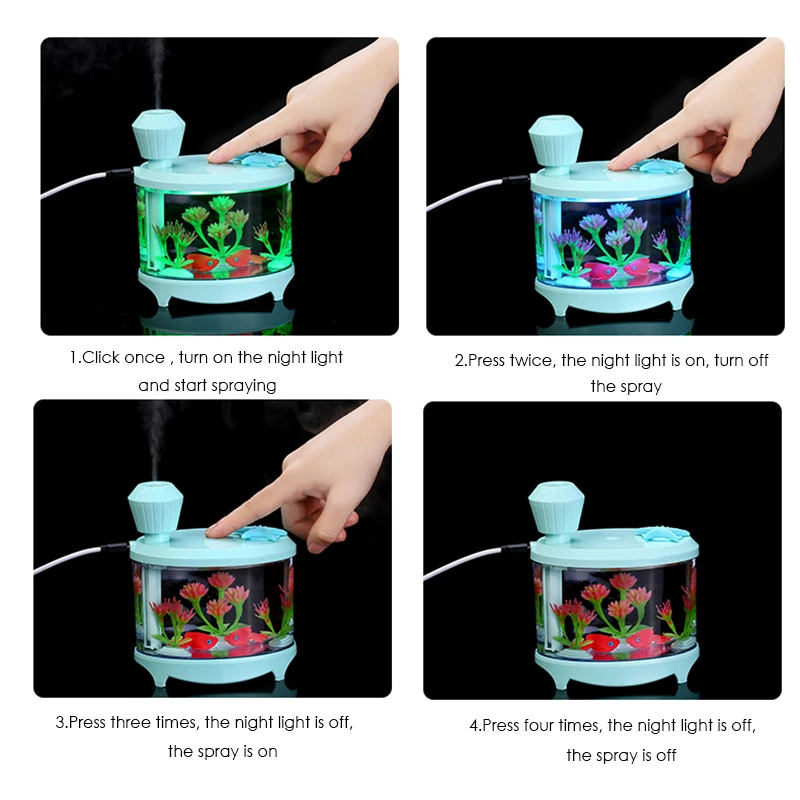 1.Click once , turn on the night light and start spraying

2.Press twice, the night light is on, turn off the spray

3.Press three times, the night light is off, the spray is on

4.Press four times, the night light is off, the spray is off