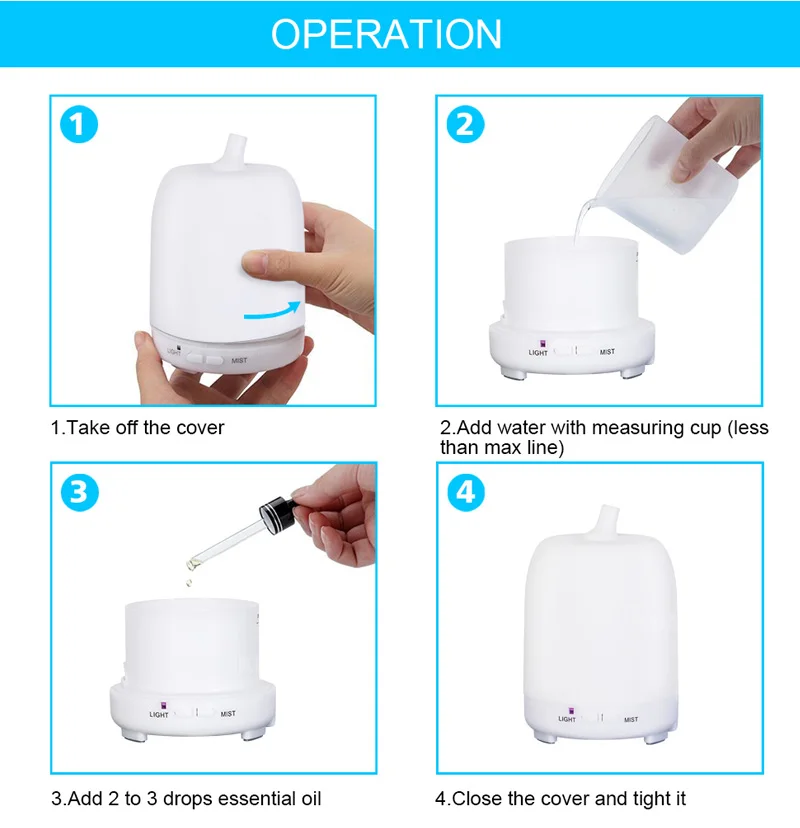 OPERATION

1

LIGHT MIST

1.Take off the cover

2

LIGHT MIST

2.Add water with measuring cup (less than max line)

3

LIGHT MIST

3.Add 2 to 3 drops essential oil

4

LIGHT MIST

4.Close the cover and tight it