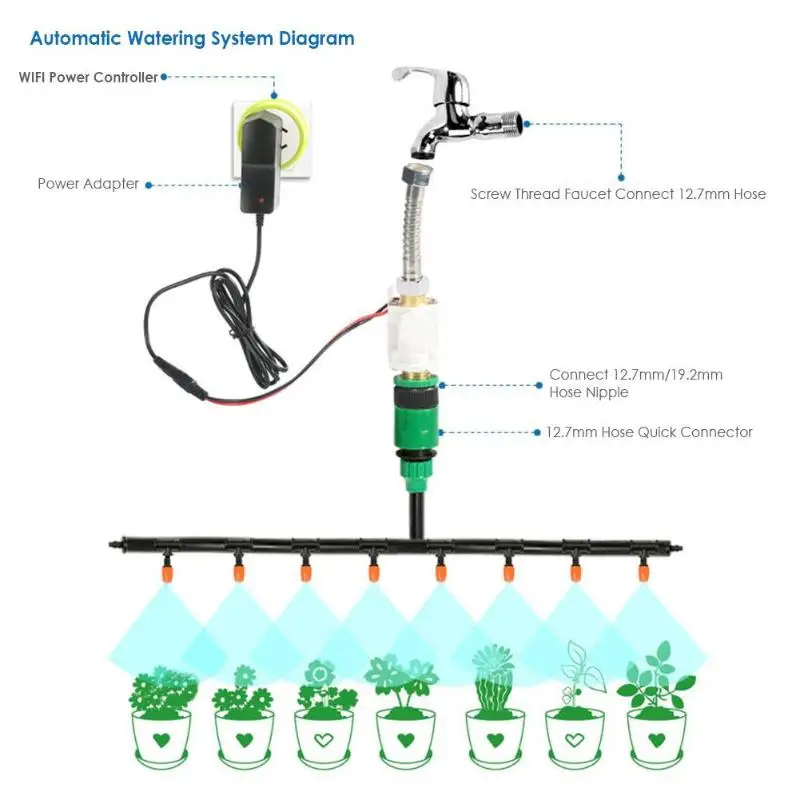 Automatic Watering System Diagram

WIFI Power Controller

Power Adapter

Screw Thread Faucet Connect 12.7mm Hose

Connect 12.7mm/19.2mm Hose Nipple

12.7mm Hose Quick Connector