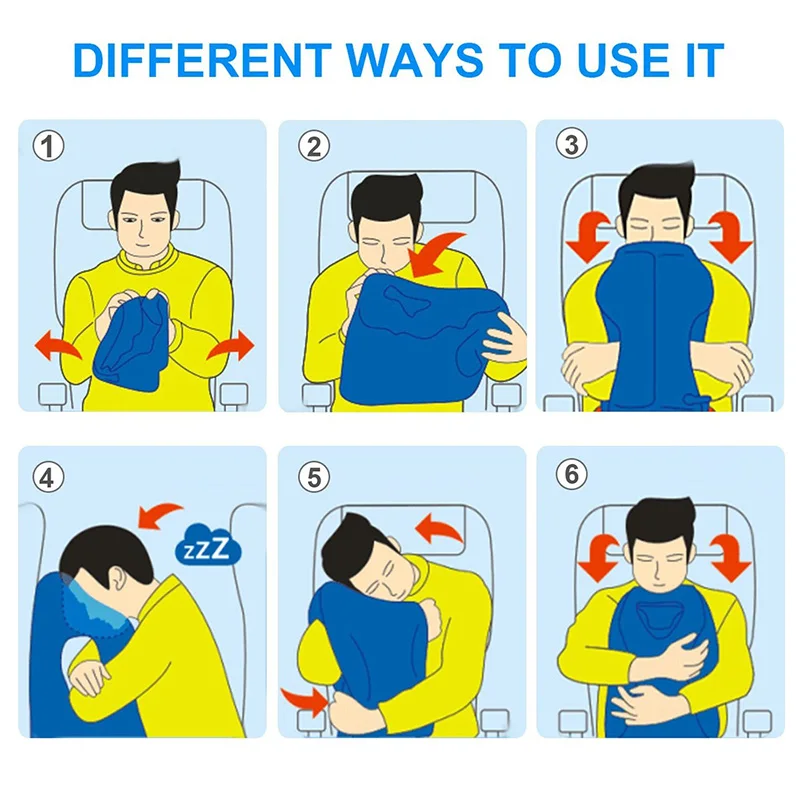 DIFFERENT WAYS TO USE IT

①

②

③

④

zZZ

⑤

⑥