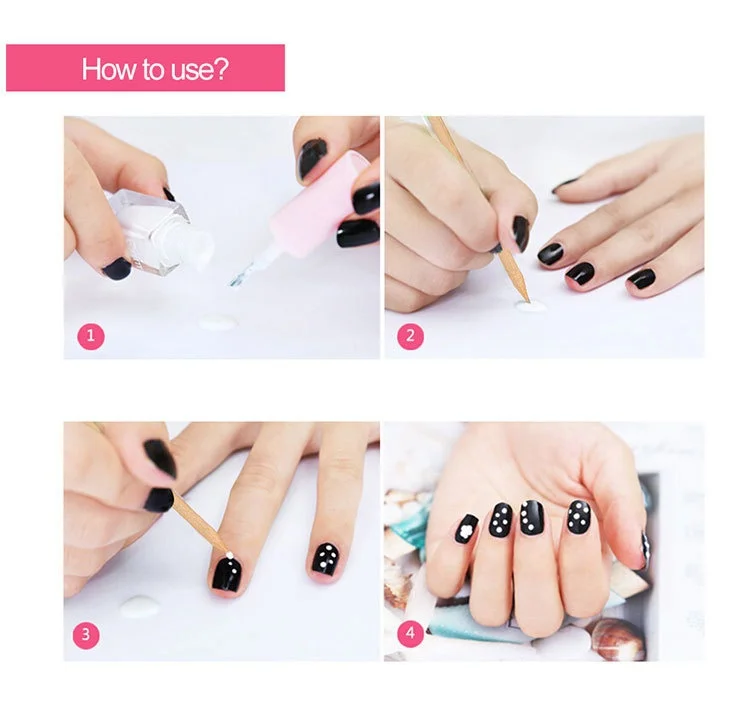 How to use?

1

2

3

4