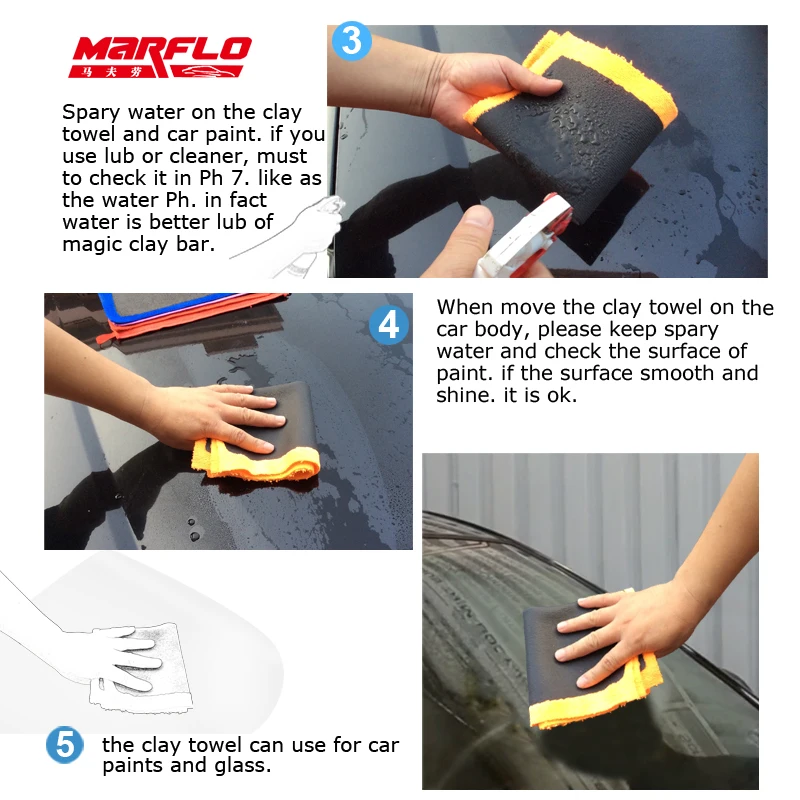 MARFLO
马夫劳

3

Spary water on the clay towel and car paint. if you use lub or cleaner, must to check it in Ph 7. like as the water Ph. in fact water is better lub of magic clay bar.

4

When move the clay towel on the car body, please keep spary water and check the surface of paint. if the surface smooth and shine. it is ok.

5

the clay towel can use for car paints and glass.