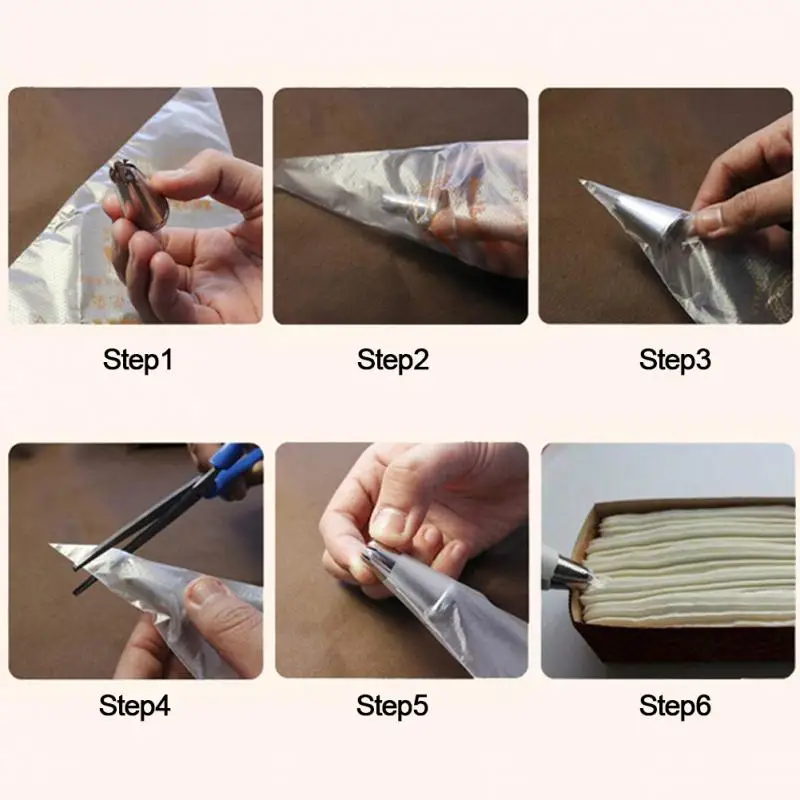 Step1

Step2

Step3

Step4

Step5

Step6