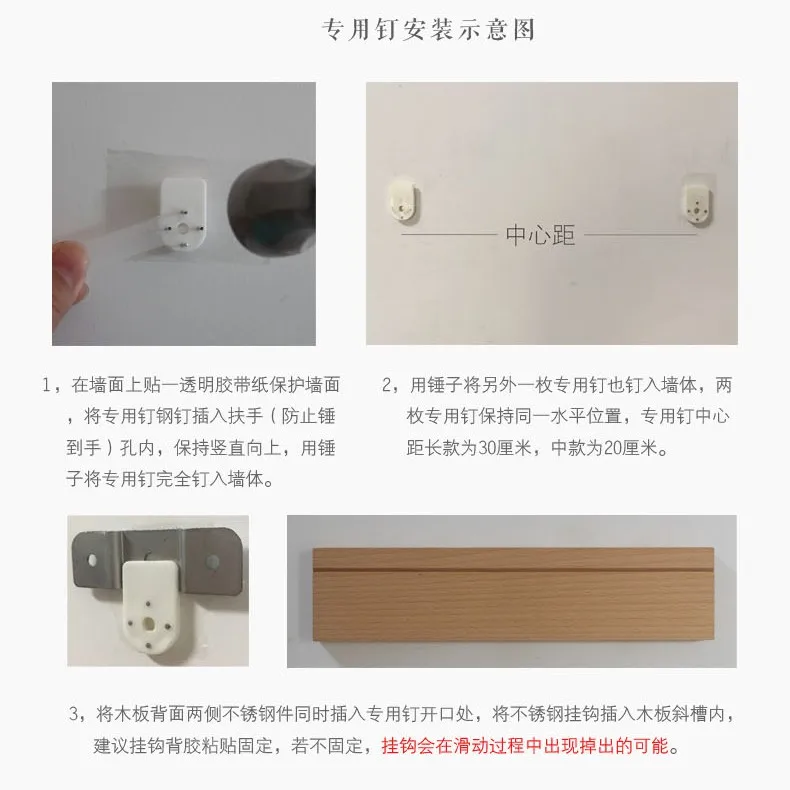 专用钉安装示意图

中心距

1，在墙面上贴一透明胶带纸保护墙面，将专用钉钢钉插入扶手（防止锤到手）孔内，保持竖直向上，用锤子将专用钉完全钉入墙体。

2，用锤子将另外一枚专用钉也钉入墙体，两枚专用钉保持同一水平位置，专用钉中心距长款为30厘米，中款为20厘米。

3，将木板背面两侧不锈钢件同时插入专用钉开口处，将不锈钢挂钩插入木板斜槽内，建议挂钩背胶粘贴固定，若不固定，挂钩会在滑动过程中出现掉出的可能。