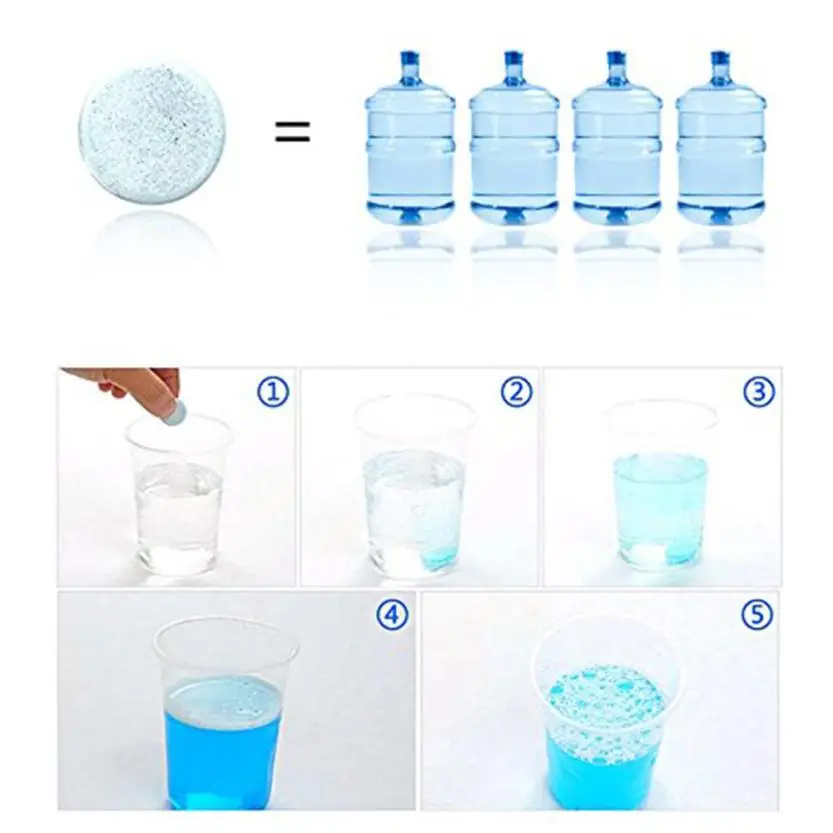 =

①

②

③

④

⑤