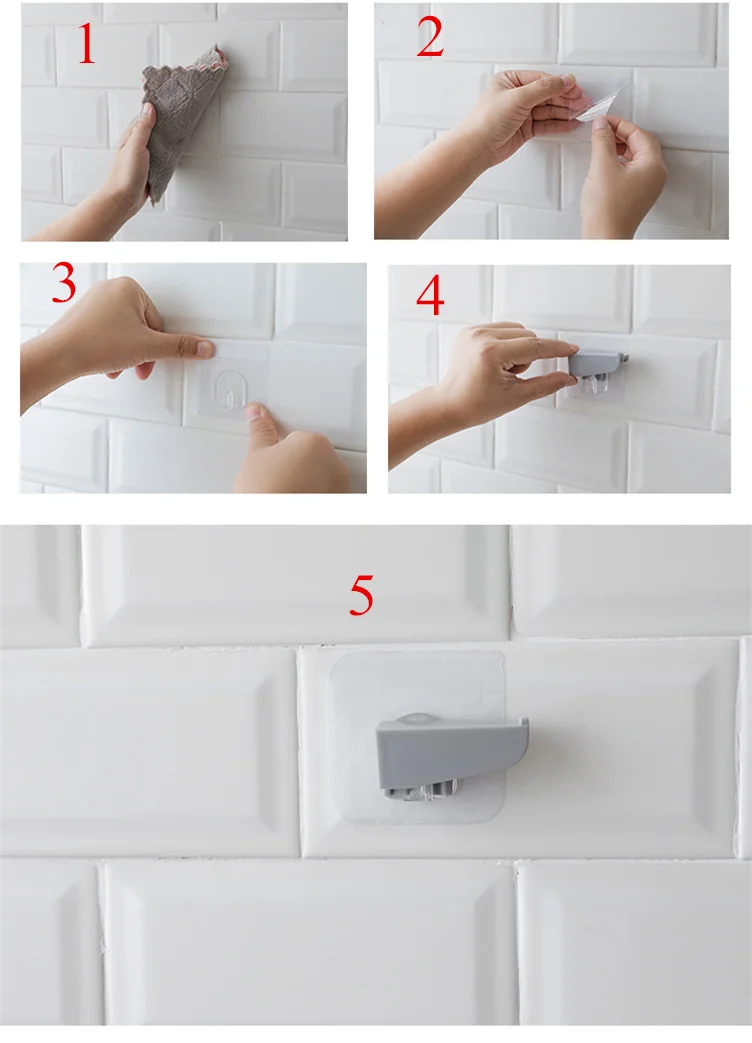 1

2

3

4

5