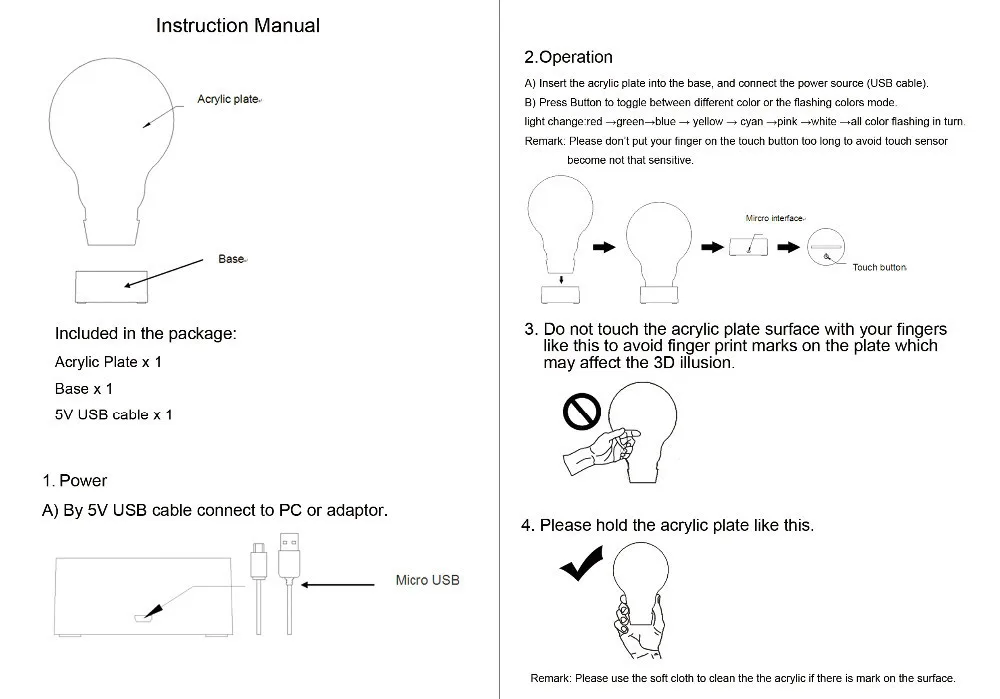 Instruction Manual

Acrylic plate

Base

Included in the package:

Acrylic Plate x 1

Base x 1

5V USB cable x 1

1. Power

A) By 5V USB cable connect to PC or adaptor.

Micro USB

2.Operation

A) Insert the acrylic plate into the base, and connect the power source (USB cable).

B) Press Button to toggle between different color or the flashing colors mode.

light change:red →green→blue → yellow → cyan →pink →white →all color flashing in turn.

Remark: Please don't put your finger on the touch button too long to avoid touch sensor become not that sensitive.

Mircro interface

Touch button

3. Do not touch the acrylic plate surface with your fingers like this to avoid finger print marks on the plate which may affect the 3D illusion.

4. Please hold the acrylic plate like this.

Remark: Please use the soft cloth to clean the the acrylic if there is mark on the surface.