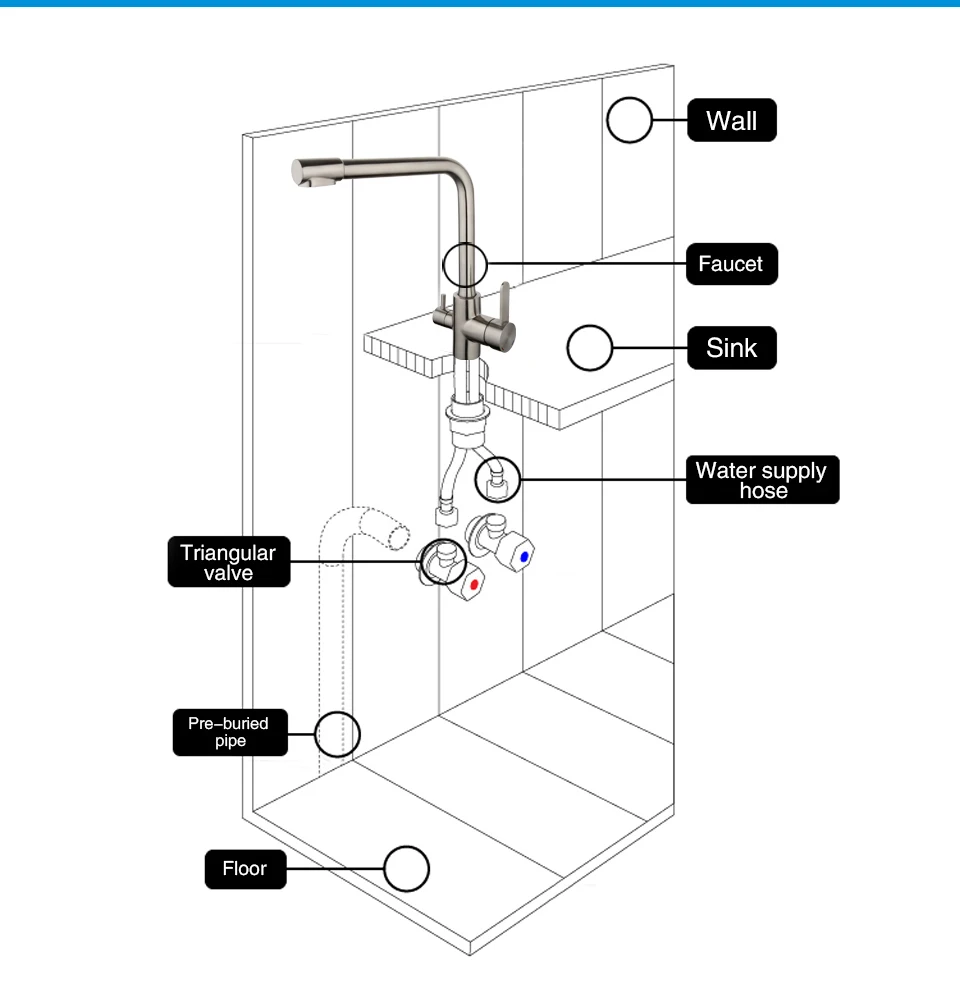 Wall

Faucet

Sink

Water supply hose

Triangular valve

Pre-buried pipe

Floor