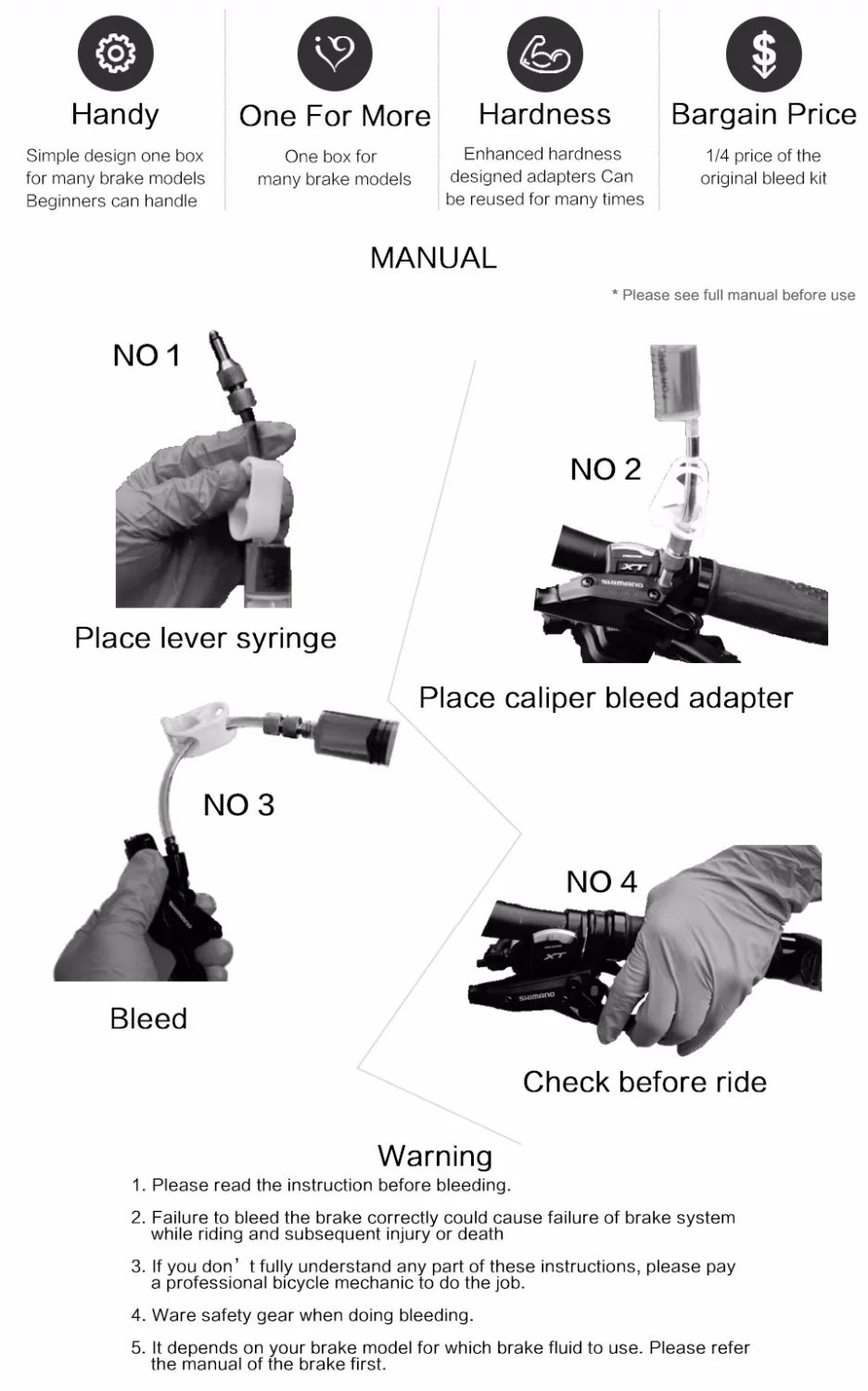 Handy

Simple design one box for many brake models Beginners can handle

One For More

One box for many brake models

Hardness

Enhanced hardness designed adapters Can be reused for many times

Bargain Price

1/4 price of the original bleed kit

MANUAL

* Please see full manual before use

NO 1

Place lever syringe

NO 2

XT

SHIMANO

Place caliper bleed adapter

NO 3

SHIMANO

Bleed

NO 4

XT

SHIMANO

Check before ride

Warning

1. Please read the instruction before bleeding.

2. Failure to bleed the brake correctly could cause failure of brake system while riding and subsequent injury or death

3. If you don' t fully understand any part of these instructions, please pay a professional bicycle mechanic to do the job.

4. Ware safety gear when doing bleeding.

5. It depends on your brake model for which brake fluid to use. Please refer the manual of the brake first.