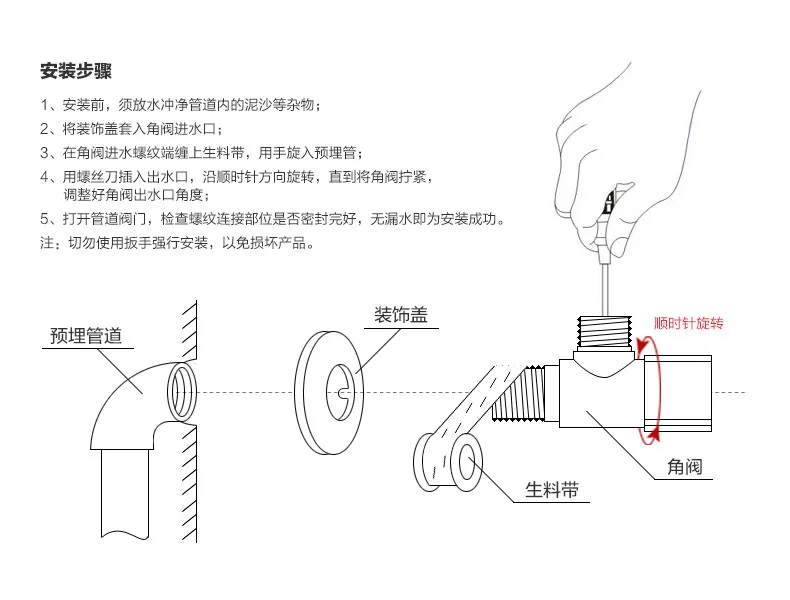 安装步骤

1、安装前，须放水冲净管道内的泥沙等杂物；
2、将装饰盖套入角阀进水口；
3、在角阀进水螺纹端缠上生料带，用手旋入预埋管；
4、用螺丝刀插入出水口，沿顺时针方向旋转，直到将角阀拧紧，调整好角阀出水口角度；
5、打开管道阀门，检查螺纹连接部位是否密封完好，无漏水即为安装成功。
注：切勿使用扳手强行安装，以免损坏产品。

预埋管道

装饰盖

顺时针旋转

角阀

生料带