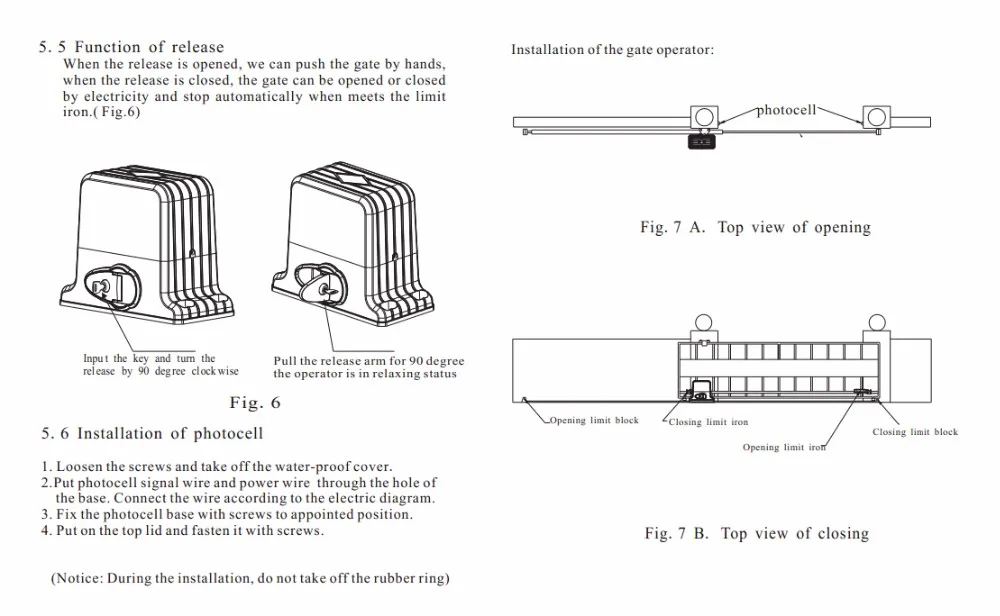 5. 5 Function of release
When the release is opened, we can push the gate by hands, when the release is closed, the gate can be opened or closed by electricity and stop automatically when meets the limit iron.( Fig.6)

Input the key and turn the release by 90 degree clockwise

Pull the release arm for 90 degree the operator is in relaxing status

Fig. 6

5. 6 Installation of photocell

1. Loosen the screws and take off the water-proof cover.
2. Put photocell signal wire and power wire through the hole of the base. Connect the wire according to the electric diagram.
3. Fix the photocell base with screws to appointed position.
4. Put on the top lid and fasten it with screws.

(Notice: During the installation, do not take off the rubber ring)

Installation of the gate operator:

photocell

Fig. 7 A. Top view of opening

Opening limit block

Closing limit iron

Opening limit iron

Closing limit block

Fig. 7 B. Top view of closing