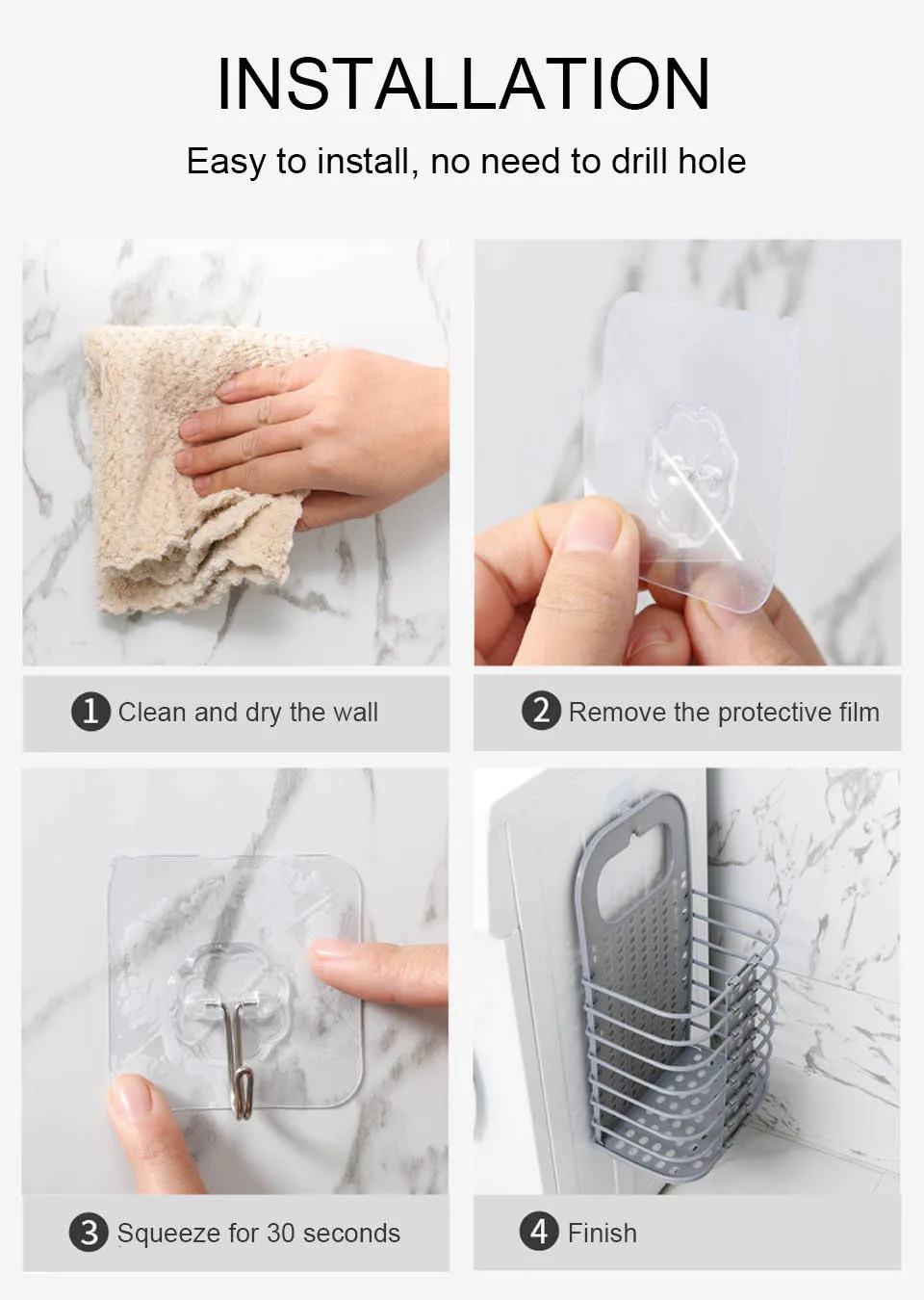 INSTALLATION

Easy to install, no need to drill hole

1 Clean and dry the wall

2 Remove the protective film

3 Squeeze for 30 seconds

4 Finish