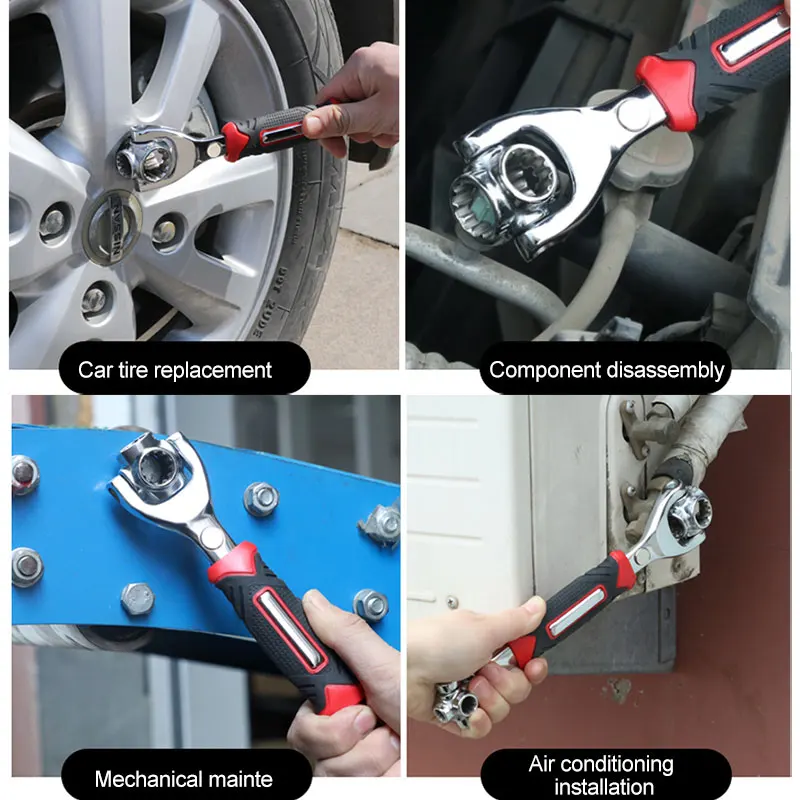 Car tire replacement

Component disassembly

Mechanical mainte

Air conditioning installation