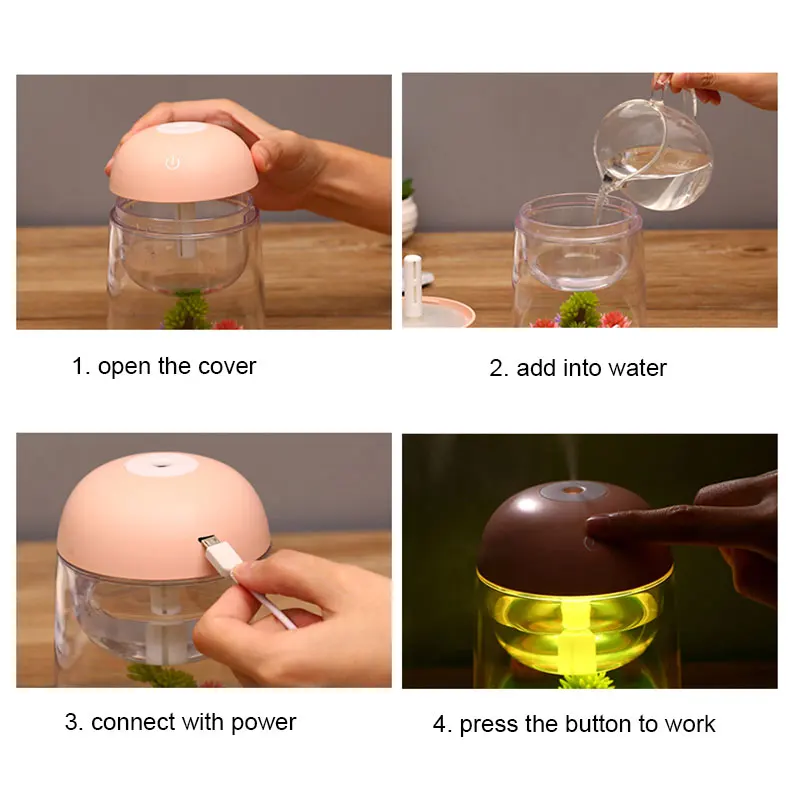 1. open the cover

2. add into water

3. connect with power

4. press the button to work