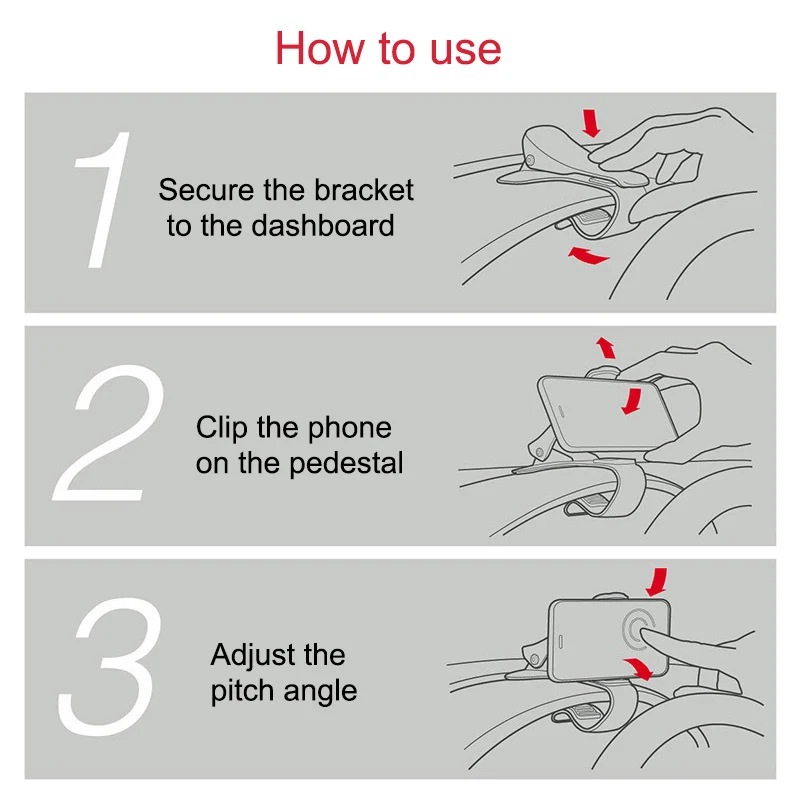 How to use

1

Secure the bracket to the dashboard

2

Clip the phone on the pedestal

3

Adjust the pitch angle