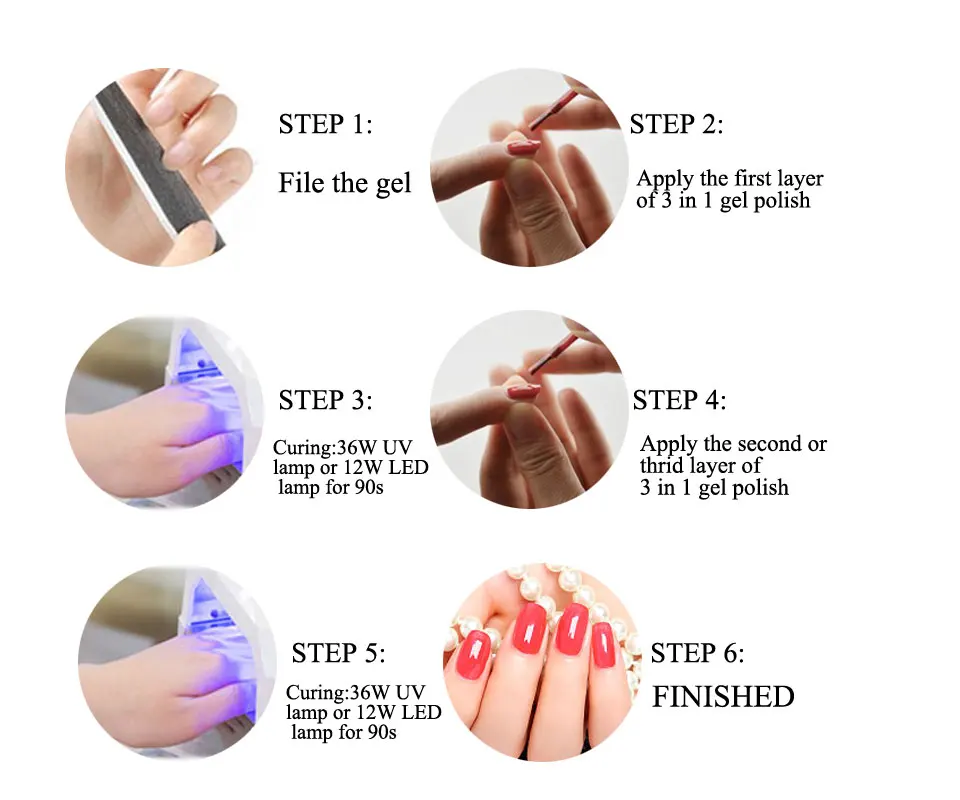 STEP 1:
File the gel

STEP 2:
Apply the first layer of 3 in 1 gel polish

STEP 3:
Curing:36W UV lamp or 12W LED lamp for 90s

STEP 4:
Apply the second or thrid layer of 3 in 1 gel polish

STEP 5:
Curing:36W UV lamp or 12W LED lamp for 90s

STEP 6:
FINISHED