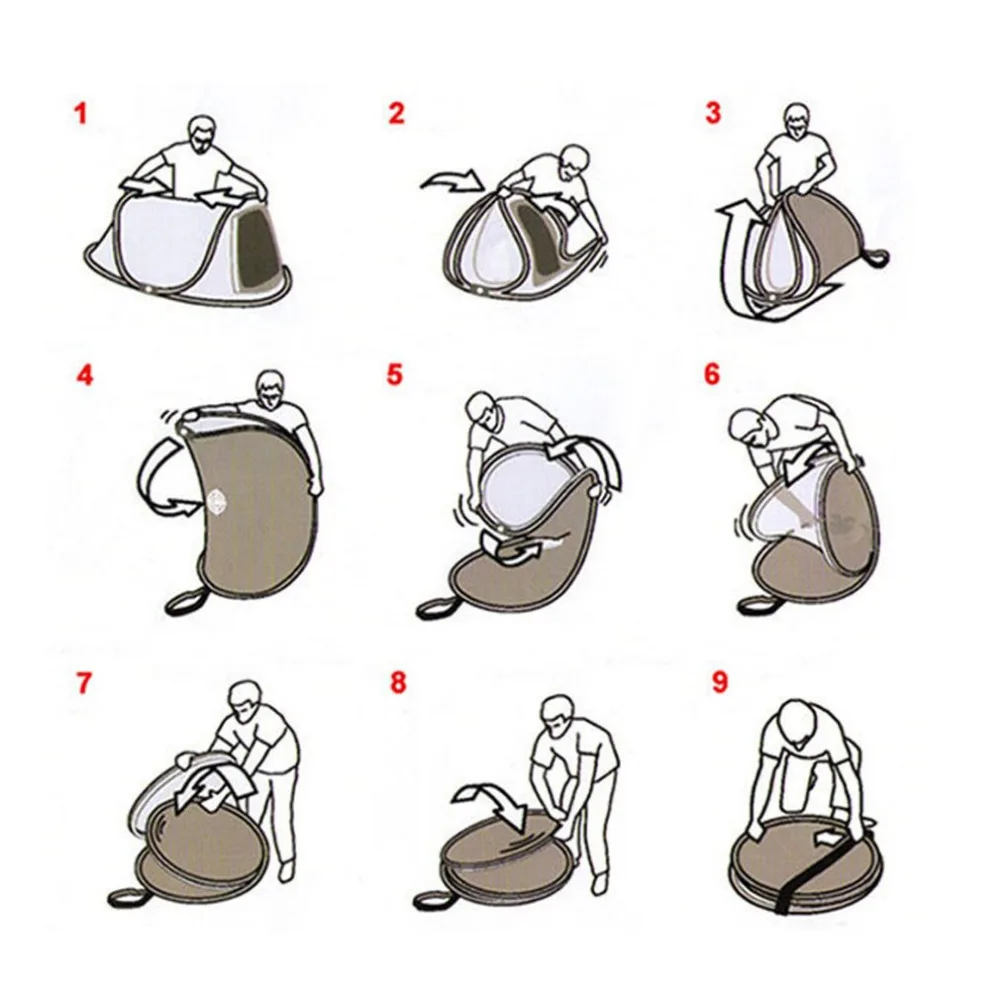 1

2

3

4

5

6

7

8

9