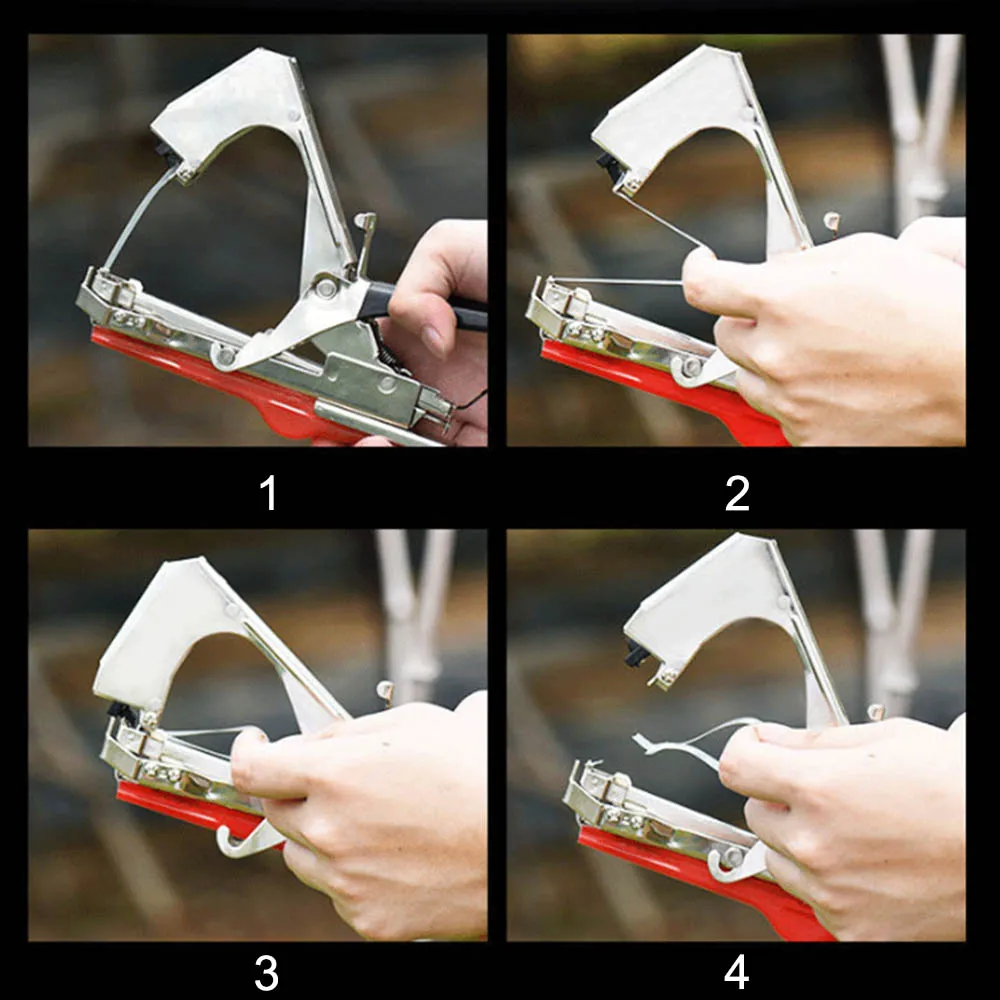 1

2

3

4