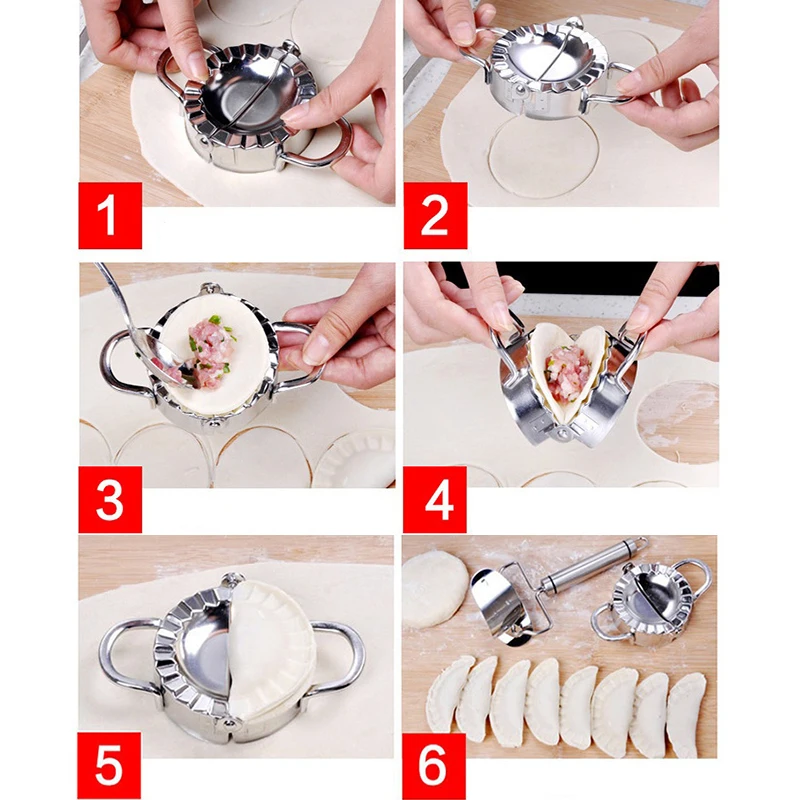 1

2

3

4

5

6