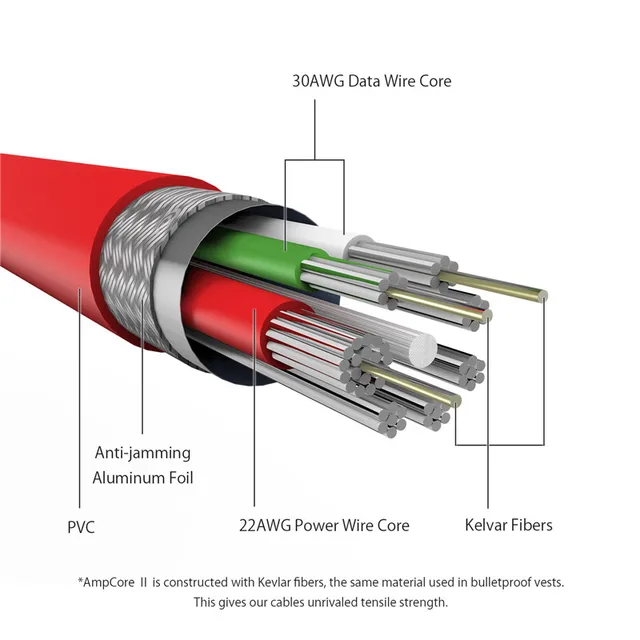 30AWG Data Wire Core

Anti-jamming Aluminum Foil

PVC

22AWG Power Wire Core

Kelvar Fibers

*AmpCore II is constructed with Kevlar fibers, the same material used in bulletproof vests. This gives our cables unrivaled tensile strength.