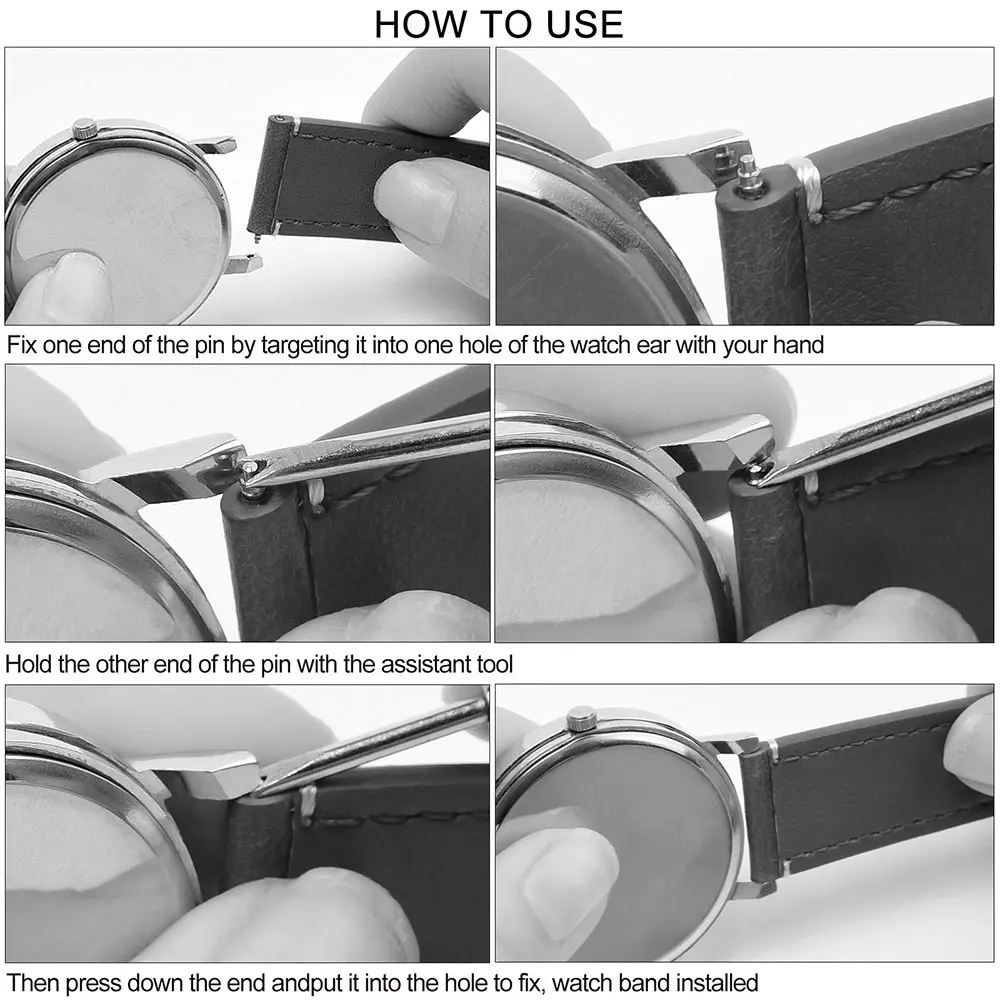 HOW TO USE

Fix one end of the pin by targeting it into one hole of the watch ear with your hand

Hold the other end of the pin with the assistant tool

Then press down the end andput it into the hole to fix, watch band installed