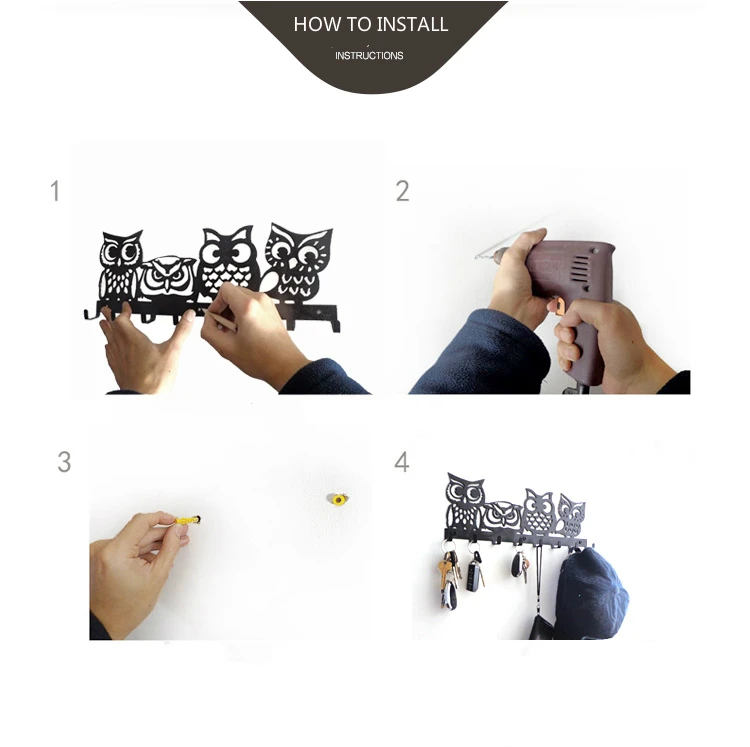 HOW TO INSTALL

INSTRUCTIONS

1

2

3

4