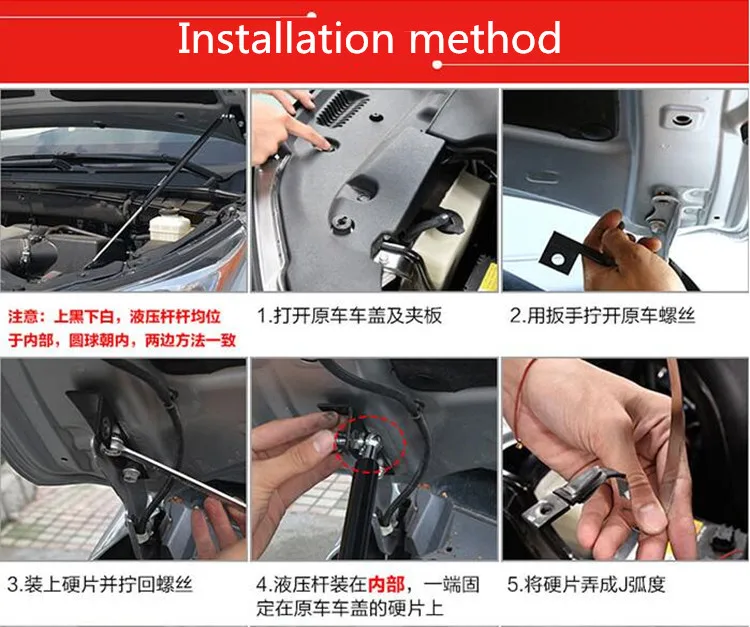 Installation method

注意：上黑下白，液压杆杆均位于内部，圆球朝内，两边方法一致

1.打开原车车盖及夹板

2.用扳手拧开原车螺丝

3.装上硬片并拧回螺丝

4.液压杆装在内部，一端固定在原车车盖的硬片上

5.将硬片弄成J弧度