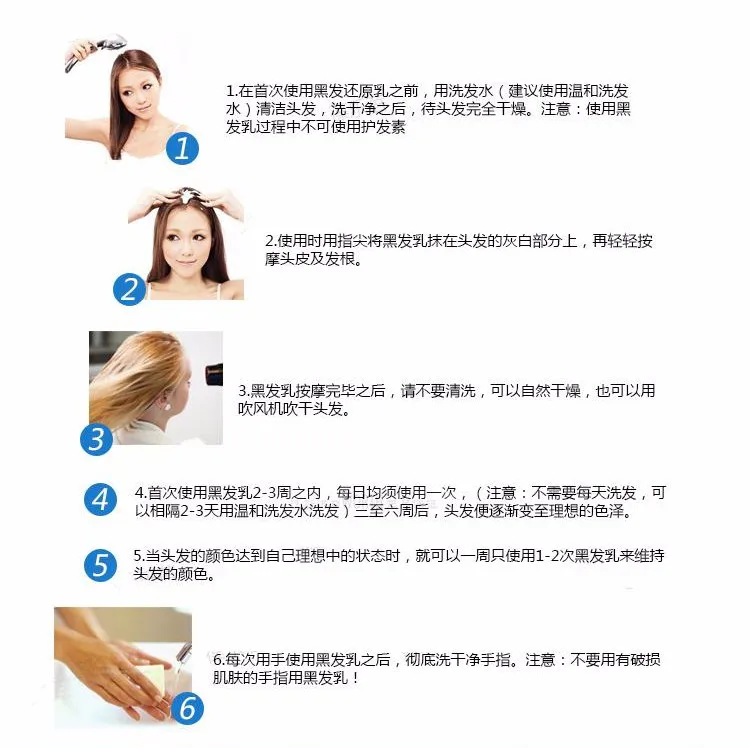 1

1.在首次使用黑发还原乳之前，用洗发水（建议使用温和洗发水）清洁头发，洗干净之后，待头发完全干燥。注意：使用黑发乳过程中不可使用护发素

2

2.使用时用指尖将黑发乳抹在头发的灰白部分上，再轻轻按摩头皮及发根。

3

3.黑发乳按摩完毕之后，请不要清洗，可以自然干燥，也可以用吹风机吹干头发。

4

4.首次使用黑发乳2-3周之内，每日均须使用一次，（注意：不需要每天洗发，可以相隔2-3天用温和洗发水洗发）三至六周后，头发便逐渐变至理想的色泽。

5

5.当头发的颜色达到自己理想中的状态时，就可以一周只使用1-2次黑发乳来维持头发的颜色。

6

6.每次用手使用黑发乳之后，彻底洗干净手指。注意：不要用有破损肌肤的手指用黑发乳！