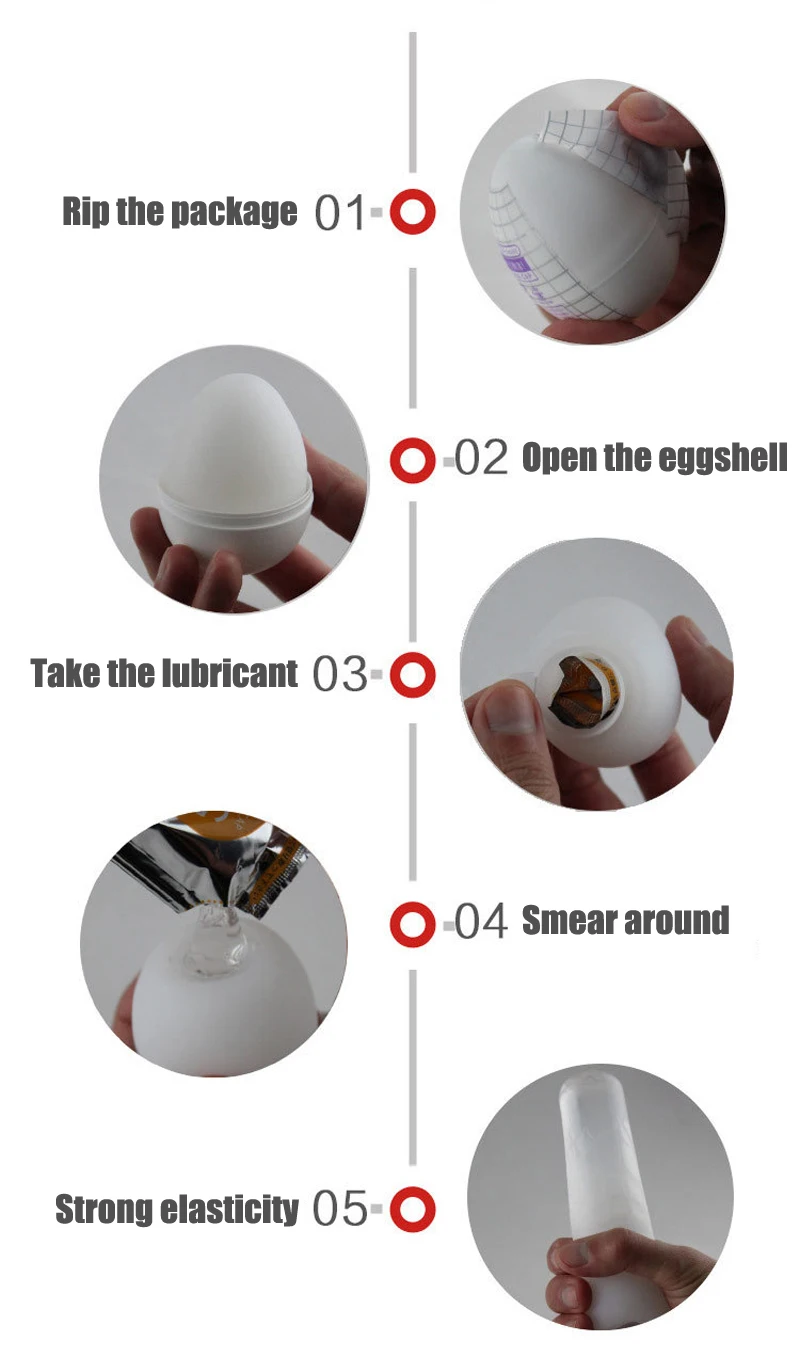 Rip the package 01

02 Open the eggshell

Take the lubricant 03

04 Smear around

Strong elasticity 05