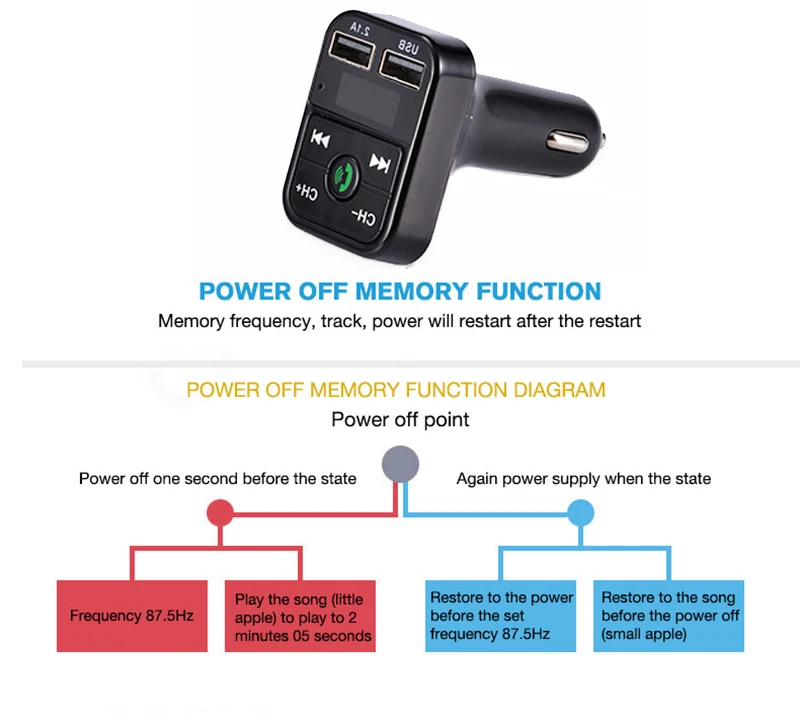 2.1A

USB

CH+

CH-

POWER OFF MEMORY FUNCTION

Memory frequency, track, power will restart after the restart

POWER OFF MEMORY FUNCTION DIAGRAM

Power off point

Power off one second before the state

Again power supply when the state

Frequency 87.5Hz

Play the song (little apple) to play to 2 minutes 05 seconds

Restore to the power before the set frequency 87.5Hz

Restore to the song before the power off (small apple)