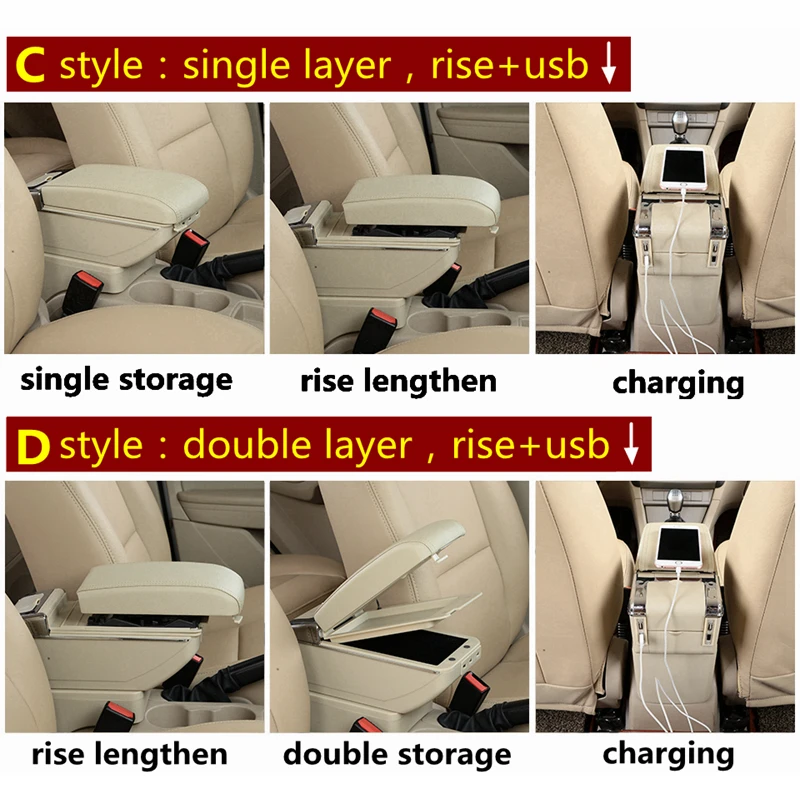 C style : single layer , rise+usb ↓

single storage

rise lengthen

charging

D style : double layer , rise+usb ↓

rise lengthen

double storage

charging