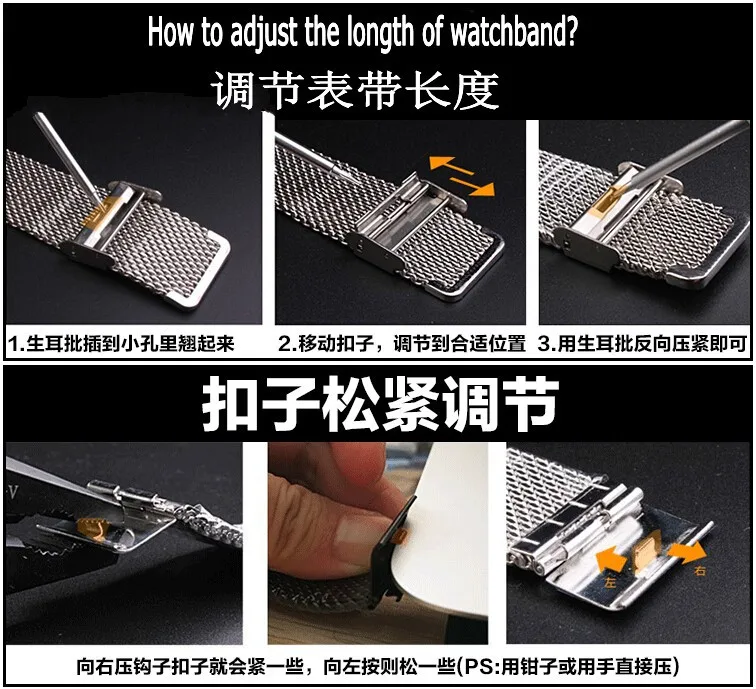 How to adjust the length of watchband?

调节表带长度

1.生耳批插到小孔里翘起来

2.移动扣子，调节到合适位置

3.用生耳批反向压紧即可

扣子松紧调节

左

右

向右压钩子扣子就会紧一些，向左按则松一些(PS:用钳子或用手直接压)