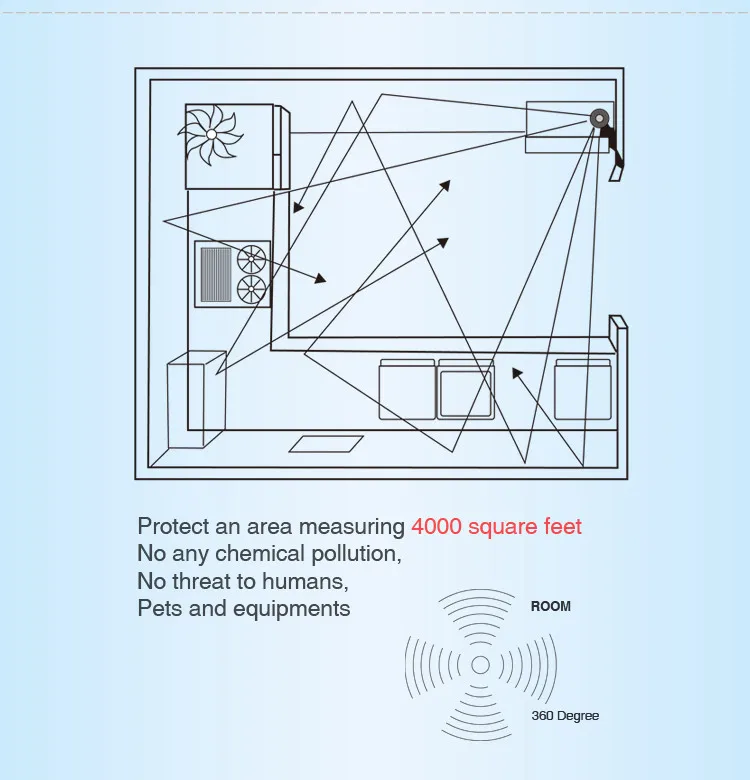 Protect an area measuring 4000 square feet
No any chemical pollution,
No threat to humans,
Pets and equipments

ROOM

360 Degree