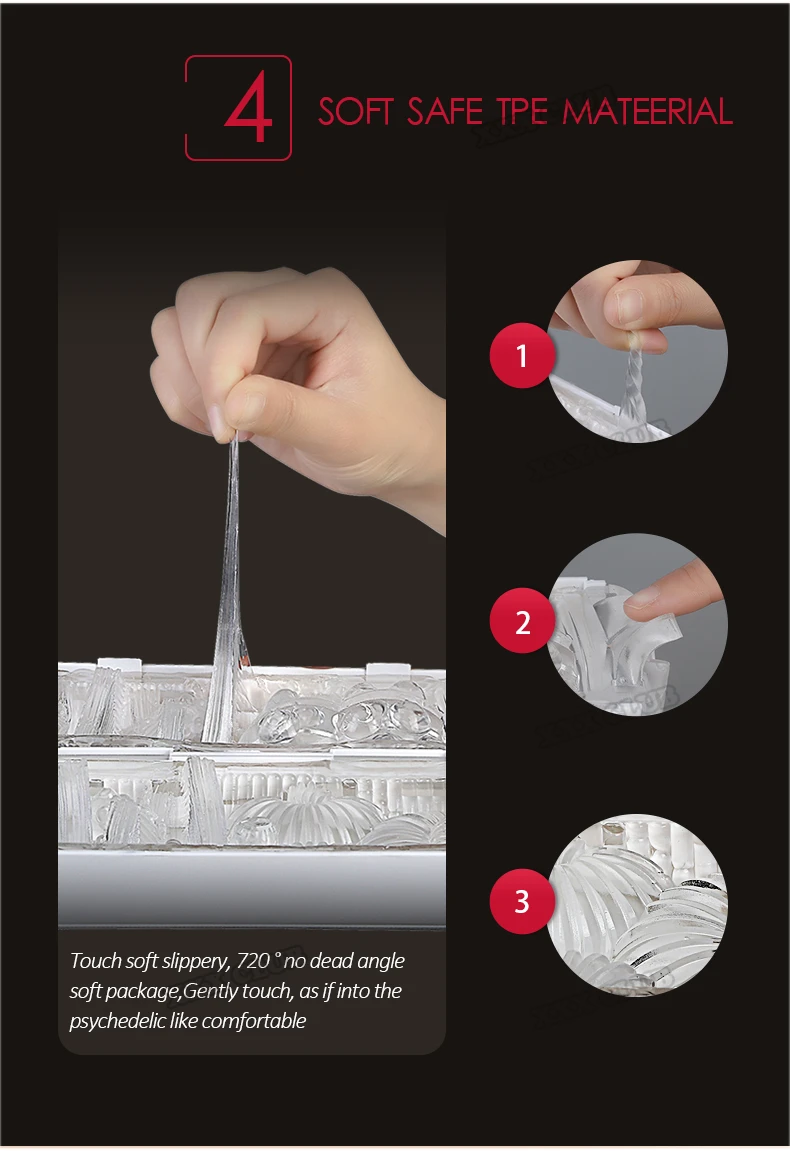 4

SOFT SAFE TPE MATEERIAL

1

2

3

Touch soft slippery, 720 ° no dead angle soft package,Gently touch, as if into the psychedelic like comfortable