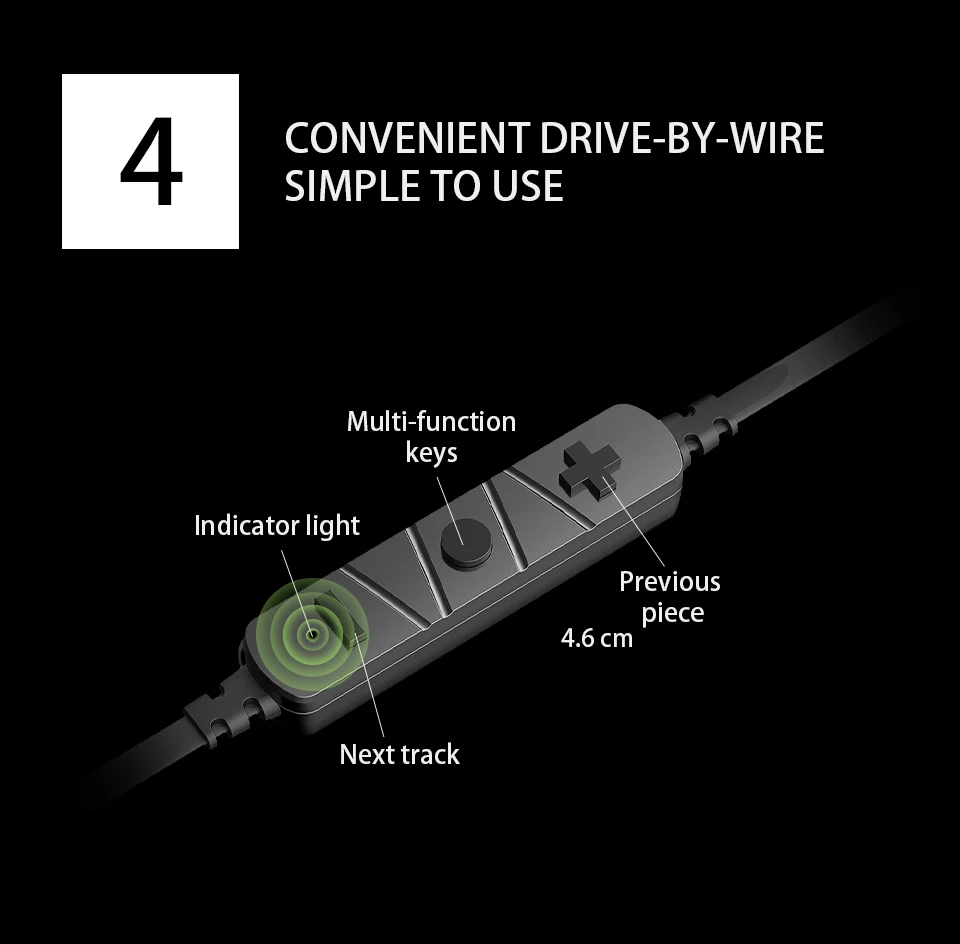 4

CONVENIENT DRIVE-BY-WIRE
SIMPLE TO USE

Multi-function keys

Indicator light

Previous piece

4.6 cm

Next track