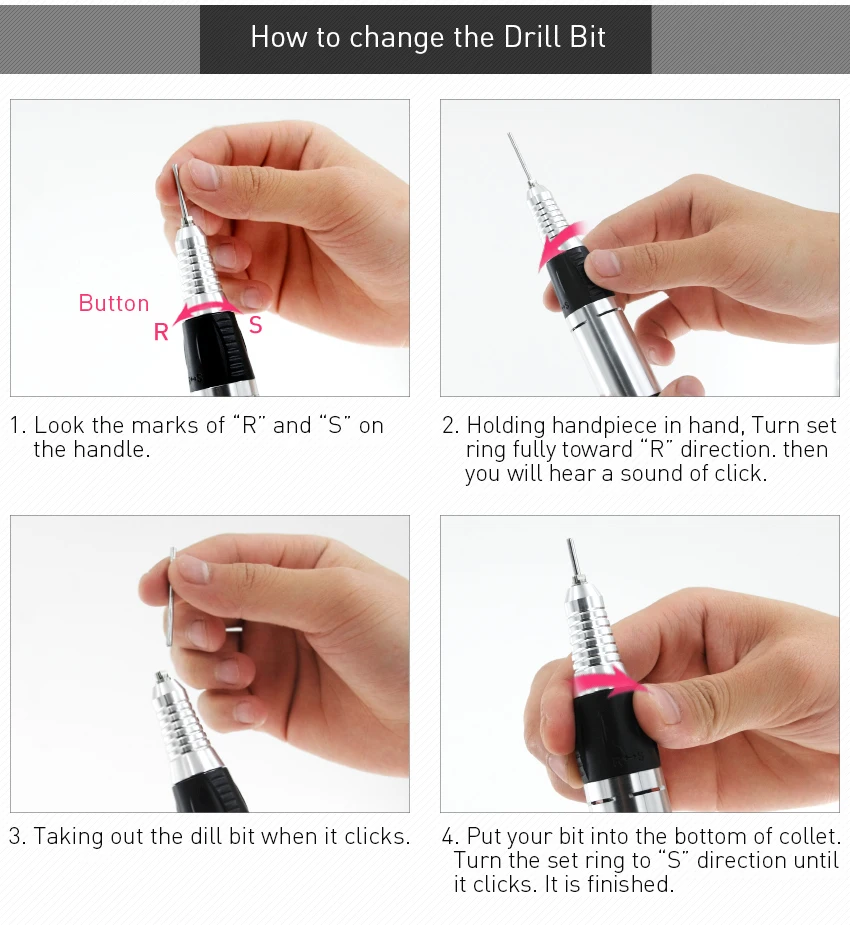 How to change the Drill Bit

Button
R
S

1. Look the marks of "R" and "S" on the handle.

2. Holding handpiece in hand, Turn set ring fully toward "R" direction. then you will hear a sound of click.

3. Taking out the dill bit when it clicks.

4. Put your bit into the bottom of collet. Turn the set ring to "S" direction until it clicks. It is finished.