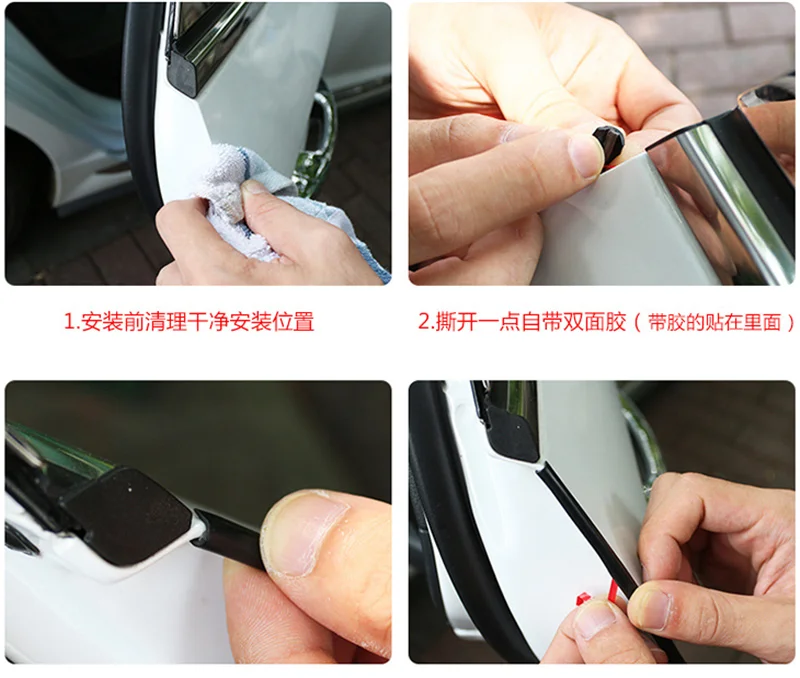 1.安装前清理干净安装位置

2.撕开一点自带双面胶（带胶的贴在里面）