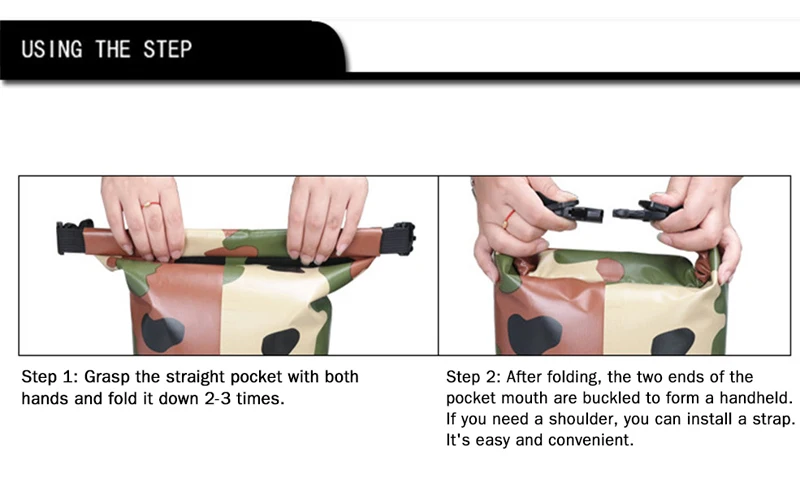 USING THE STEP

Step 1: Grasp the straight pocket with both hands and fold it down 2-3 times.

Step 2: After folding, the two ends of the pocket mouth are buckled to form a handheld. If you need a shoulder, you can install a strap. It's easy and convenient.