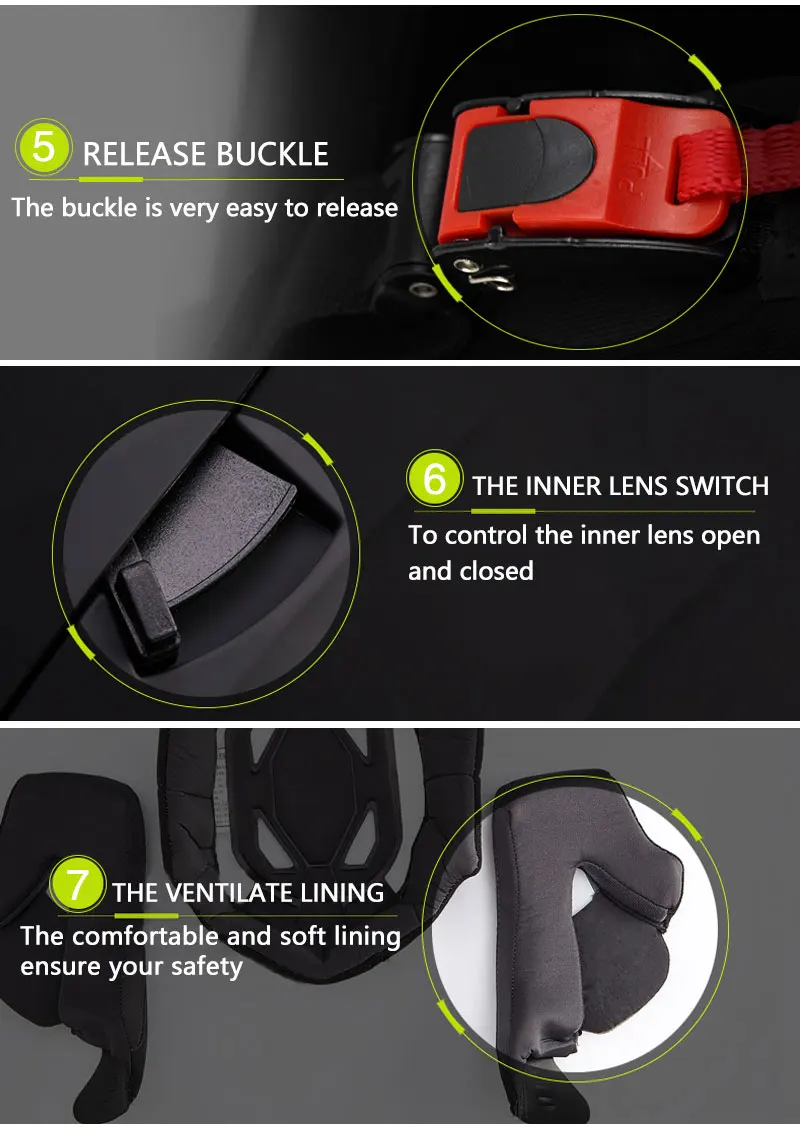 5 RELEASE BUCKLE
The buckle is very easy to release

PULL

6 THE INNER LENS SWITCH
To control the inner lens open and closed

7 THE VENTILATE LINING
The comfortable and soft lining ensure your safety