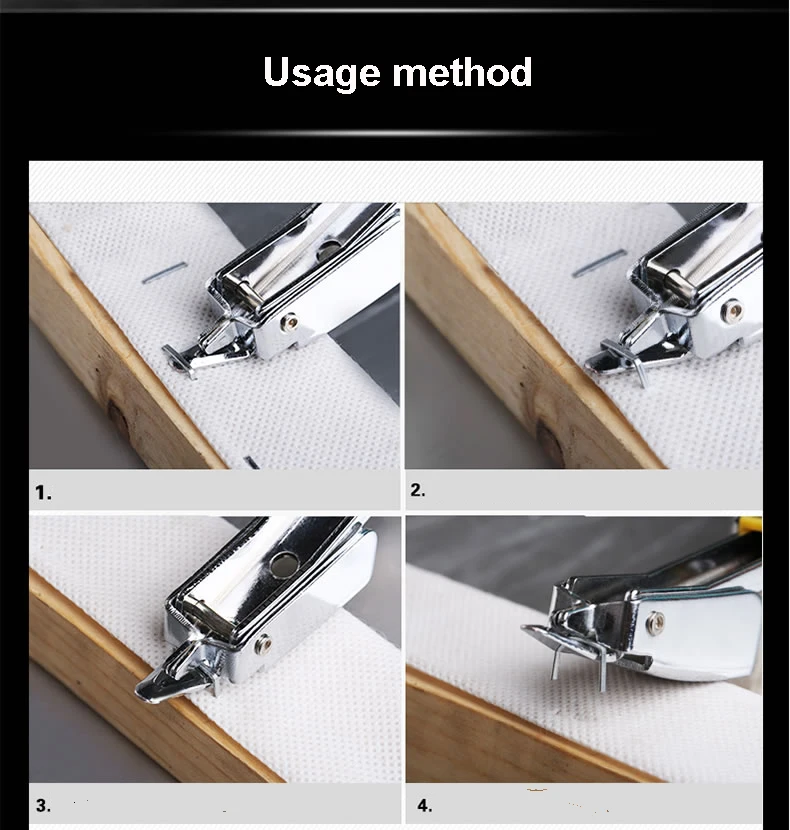 Usage method

1.

2.

3.

4.