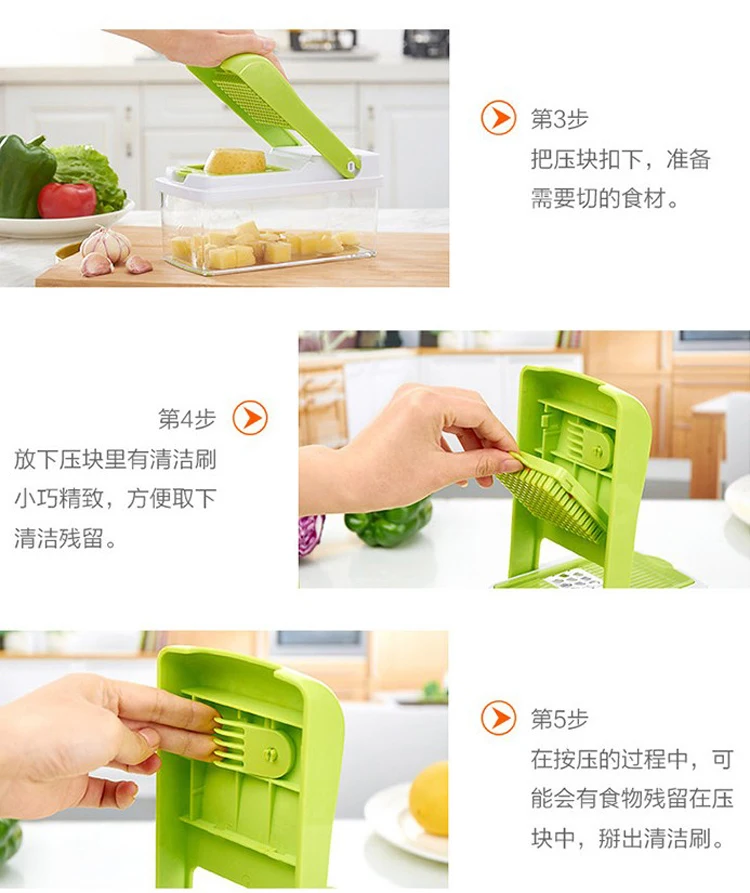 第3步
把压块扣下，准备需要切的食材。

第4步
放下压块里有清洁刷小巧精致，方便取下清洁残留。

第5步
在按压的过程中，可能会有食物残留在压块中，掰出清洁刷。