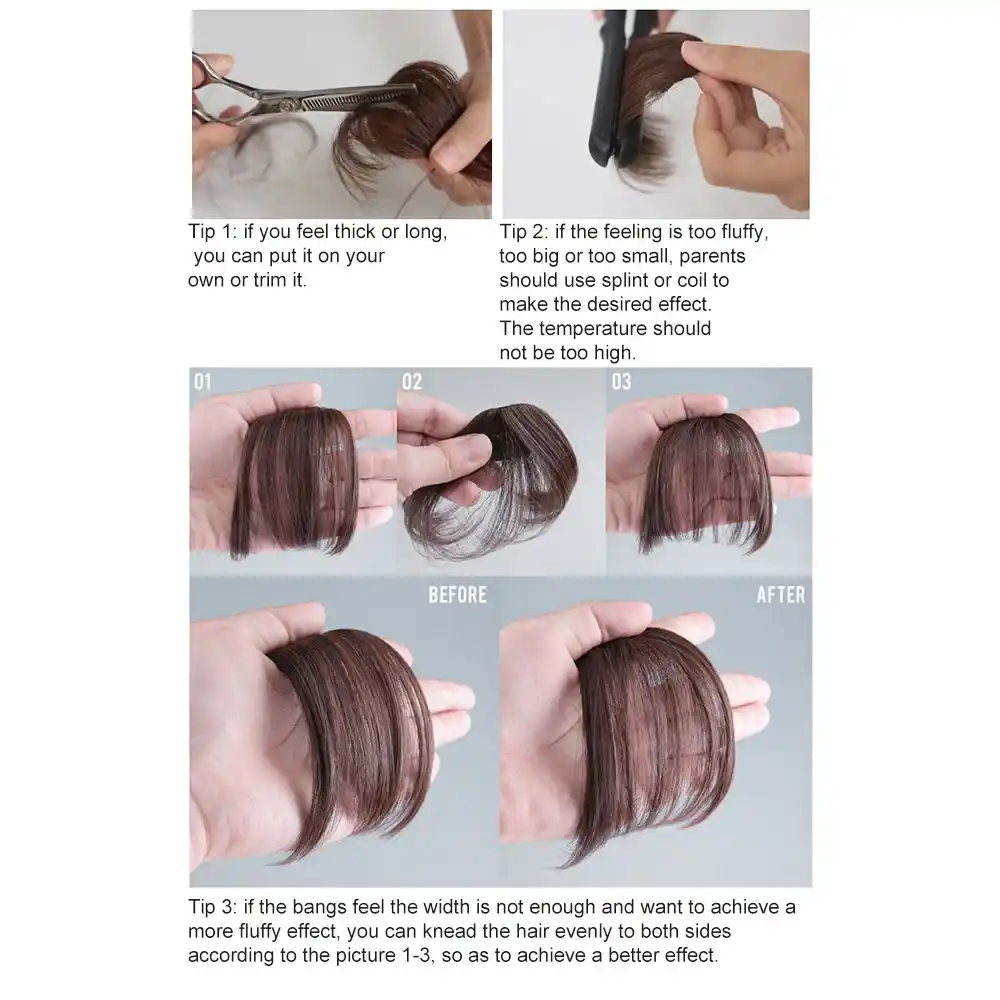 Tip 1: if you feel thick or long, you can put it on your own or trim it.

Tip 2: if the feeling is too fluffy, too big or too small, parents should use splint or coil to make the desired effect. The temperature should not be too high.

01

02

03

BEFORE

AFTER

Tip 3: if the bangs feel the width is not enough and want to achieve a more fluffy effect, you can knead the hair evenly to both sides according to the picture 1-3, so as to achieve a better effect.