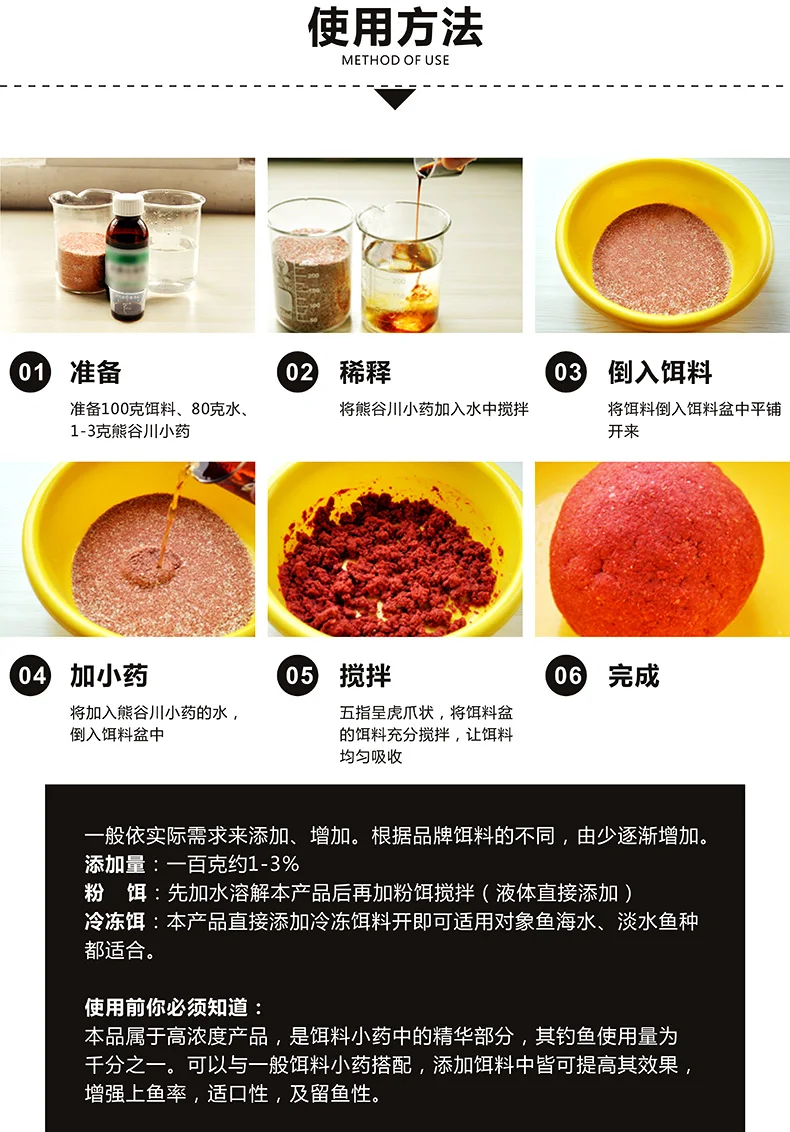 使用方法
METHOD OF USE

01 准备
准备100克饵料、80克水、1-3克熊谷川小药

02 稀释
将熊谷川小药加入水中搅拌

03 倒入饵料
将饵料倒入饵料盆中平铺开来

04 加小药
将加入熊谷川小药的水，倒入饵料盆中

05 搅拌
五指呈虎爪状，将饵料盆的饵料充分搅拌，让饵料均匀吸收

06 完成

一般依实际需求来添加、增加。根据品牌饵料的不同，由少逐渐增加。
添加量：一百克约1-3%
粉 饵：先加水溶解本产品后再加粉饵搅拌（液体直接添加）
冷冻饵：本产品直接添加冷冻饵料开即可适用对象鱼海水、淡水鱼种都适合。

使用前你必须知道：
本品属于高浓度产品，是饵料小药中的精华部分，其钓鱼使用量为千分之一。可以与一般饵料小药搭配，添加饵料中皆可提高其效果，增强上鱼率，适口性，及留鱼性。