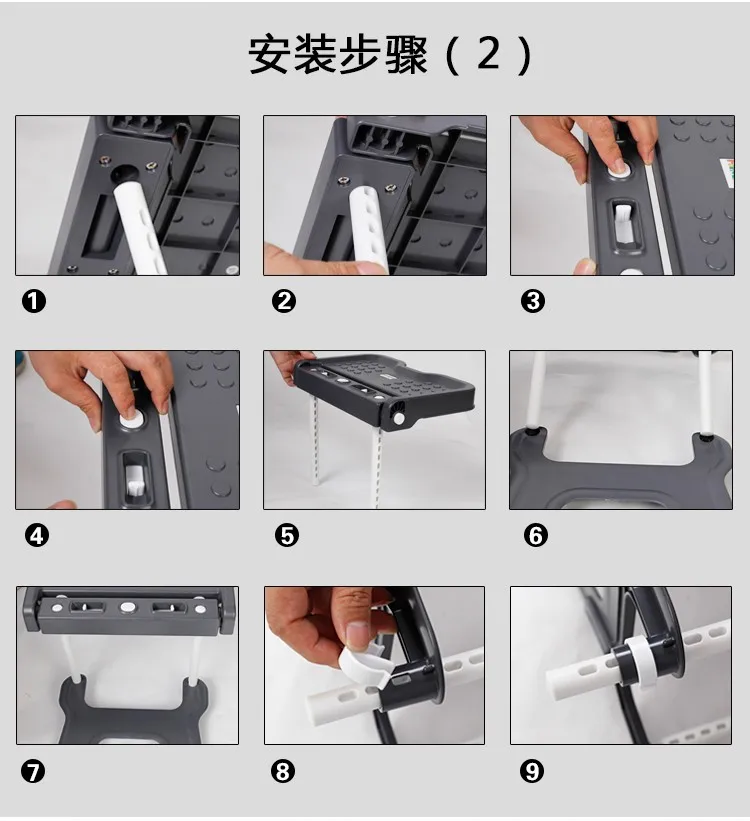 安装步骤（2）

❶

❷

❸

❹

❺

❻

❼

❽

❾