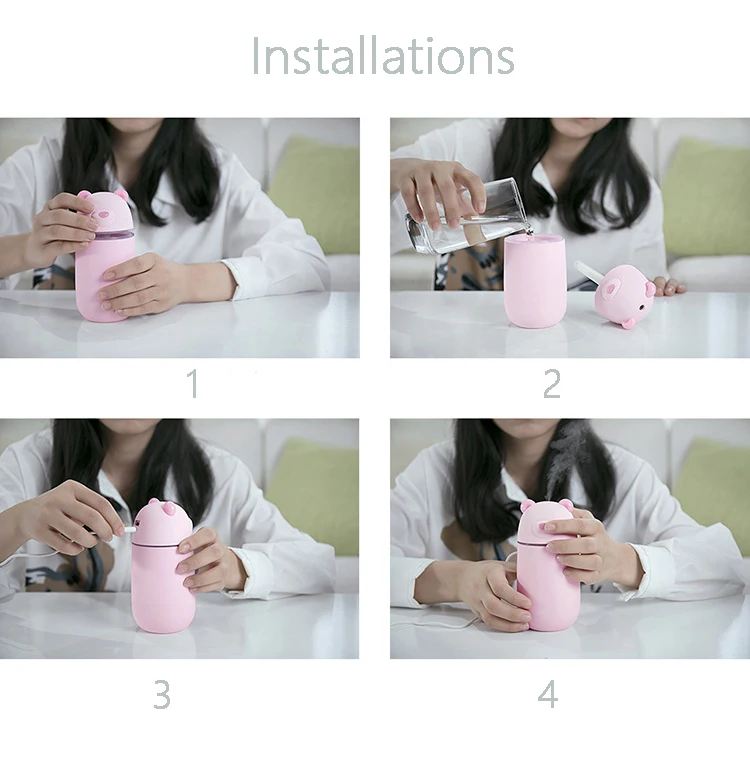 Installations

1

2

3

4