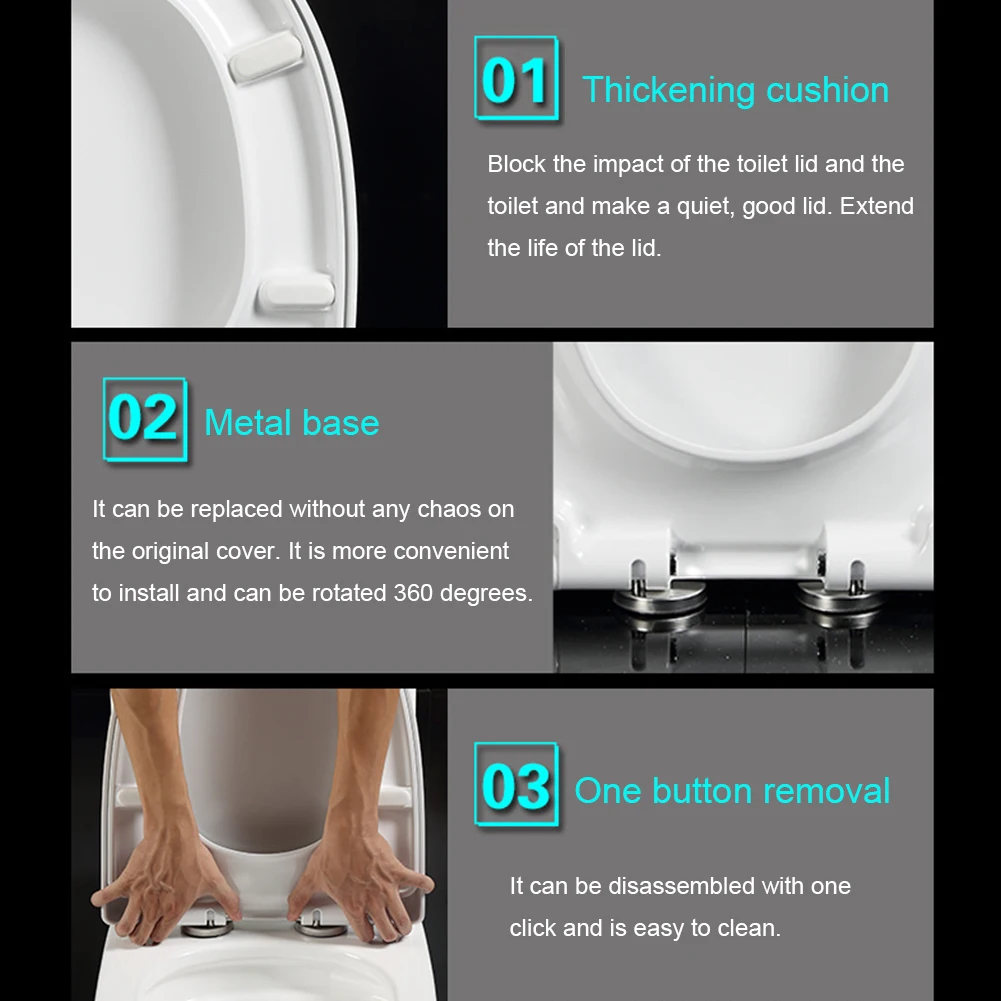 01 Thickening cushion

Block the impact of the toilet lid and the toilet and make a quiet, good lid. Extend the life of the lid.

02 Metal base

It can be replaced without any chaos on the original cover. It is more convenient to install and can be rotated 360 degrees.

03 One button removal

It can be disassembled with one click and is easy to clean.