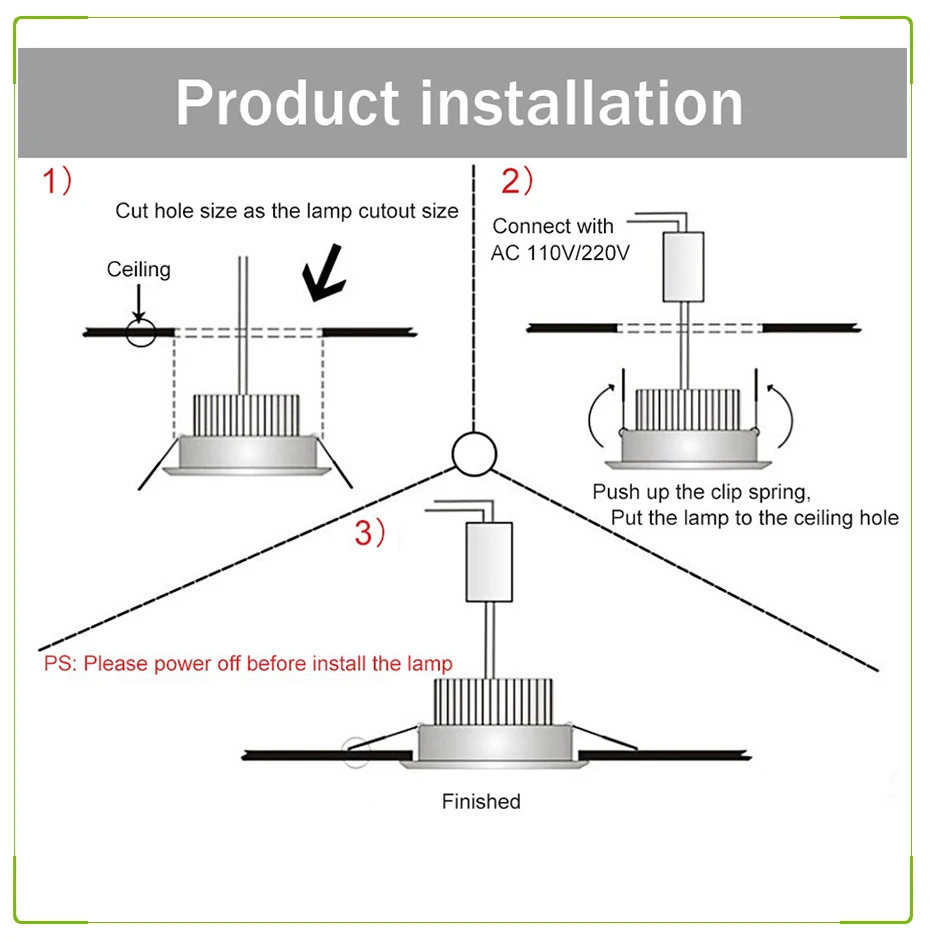 Product installation

1)

Cut hole size as the lamp cutout size

Ceiling

2)

Connect with AC 110V/220V

Push up the clip spring, Put the lamp to the ceiling hole

3)

PS: Please power off before install the lamp

Finished