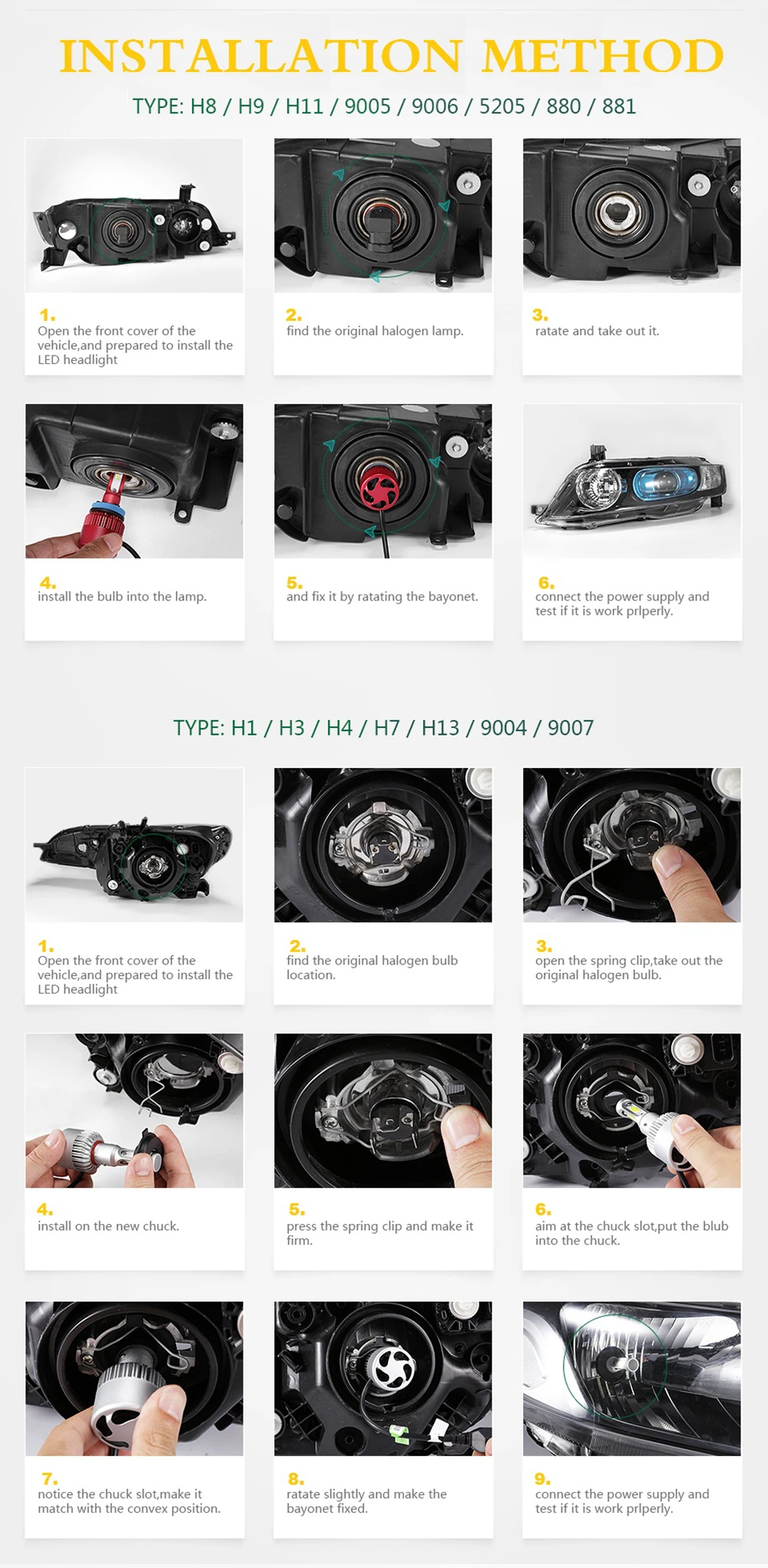 INSTALLATION METHOD

TYPE: H8 / H9 / H11 / 9005 / 9006 / 5205 / 880 / 881

1.
Open the front cover of the vehicle,and prepared to install the LED headlight

2.
find the original halogen lamp.

3.
ratate and take out it.

4.
install the bulb into the lamp.

5.
and fix it by ratating the bayonet.

6.
connect the power supply and test if it is work prlperly.

TYPE: H1 / H3 / H4 / H7 / H13 / 9004 / 9007

1.
Open the front cover of the vehicle,and prepared to install the LED headlight

2.
find the original halogen bulb location.

3.
open the spring clip,take out the original halogen bulb.

4.
install on the new chuck.

5.
press the spring clip and make it firm.

6.
aim at the chuck slot,put the blub into the chuck.

7.
notice the chuck slot,make it match with the convex position.

8.
ratate slightly and make the bayonet fixed.

9.
connect the power supply and test if it is work prlperly.