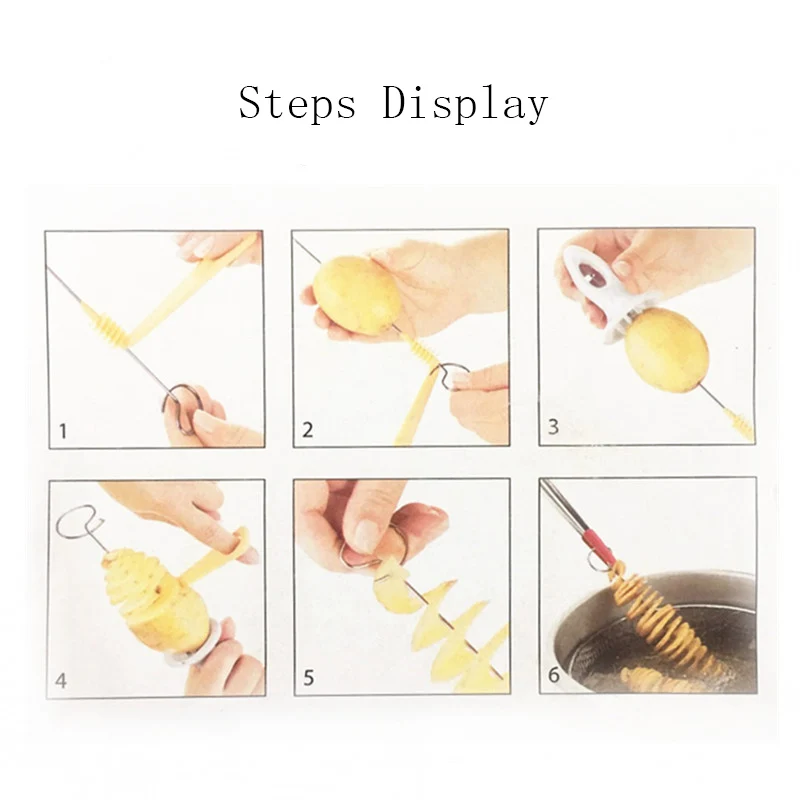 Steps Display

1

2

3

4

5

6