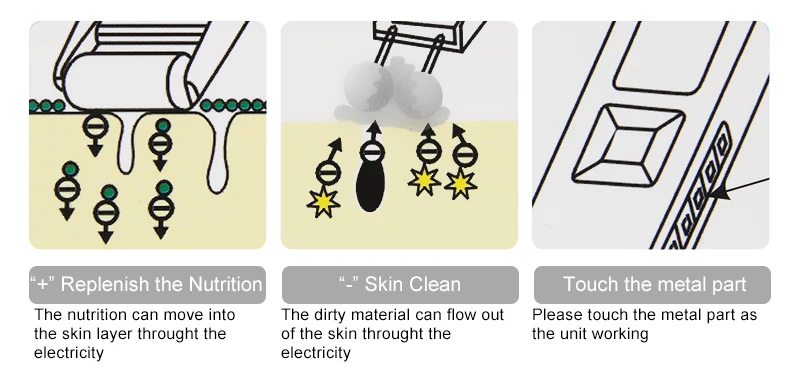 “+” Replenish the Nutrition

The nutrition can move into the skin layer throught the electricity

“-” Skin Clean

The dirty material can flow out of the skin throught the electricity

Touch the metal part

Please touch the metal part as the unit working